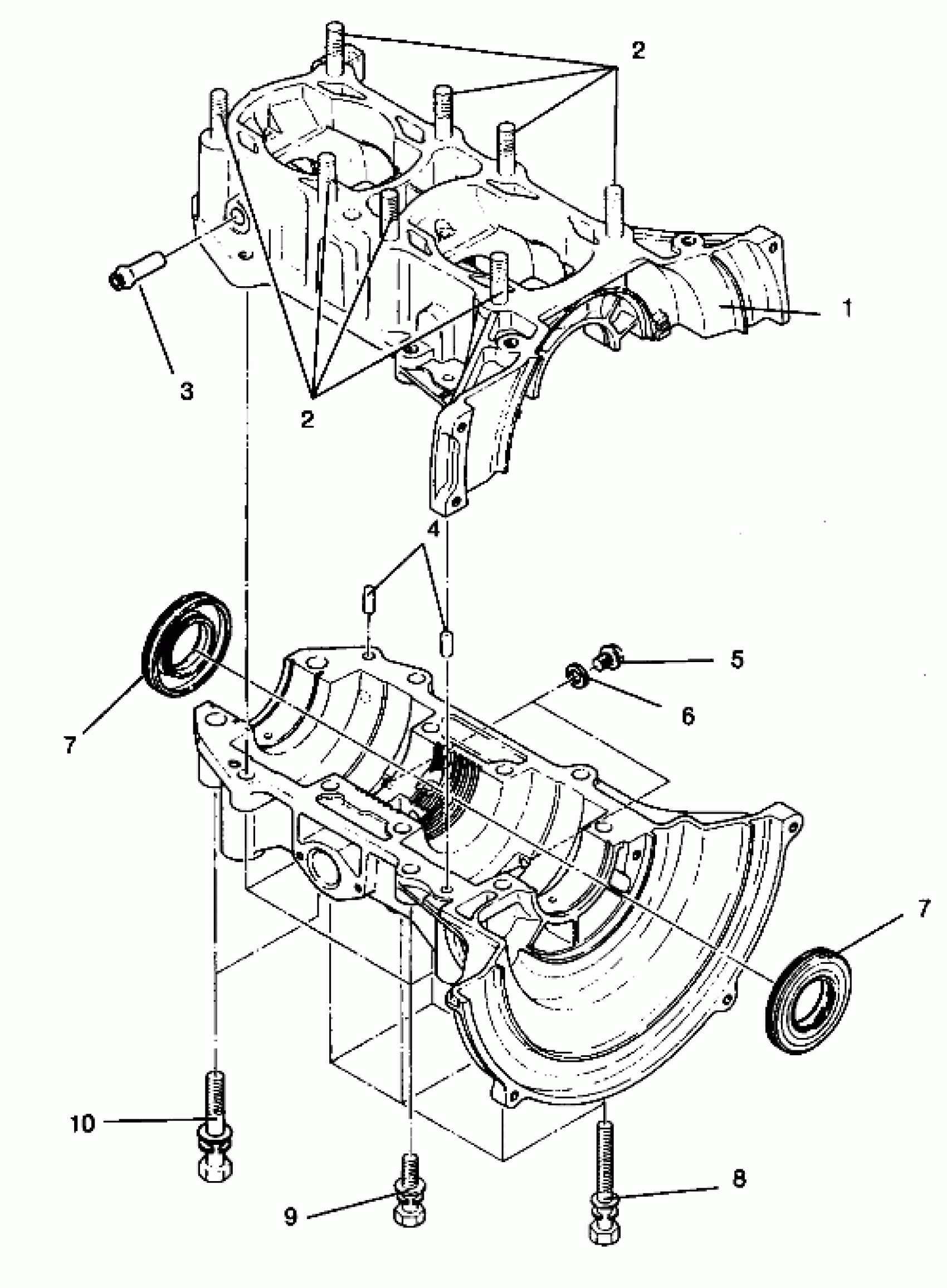 2
1
3
2
4
5
6
7
7
10
9
8