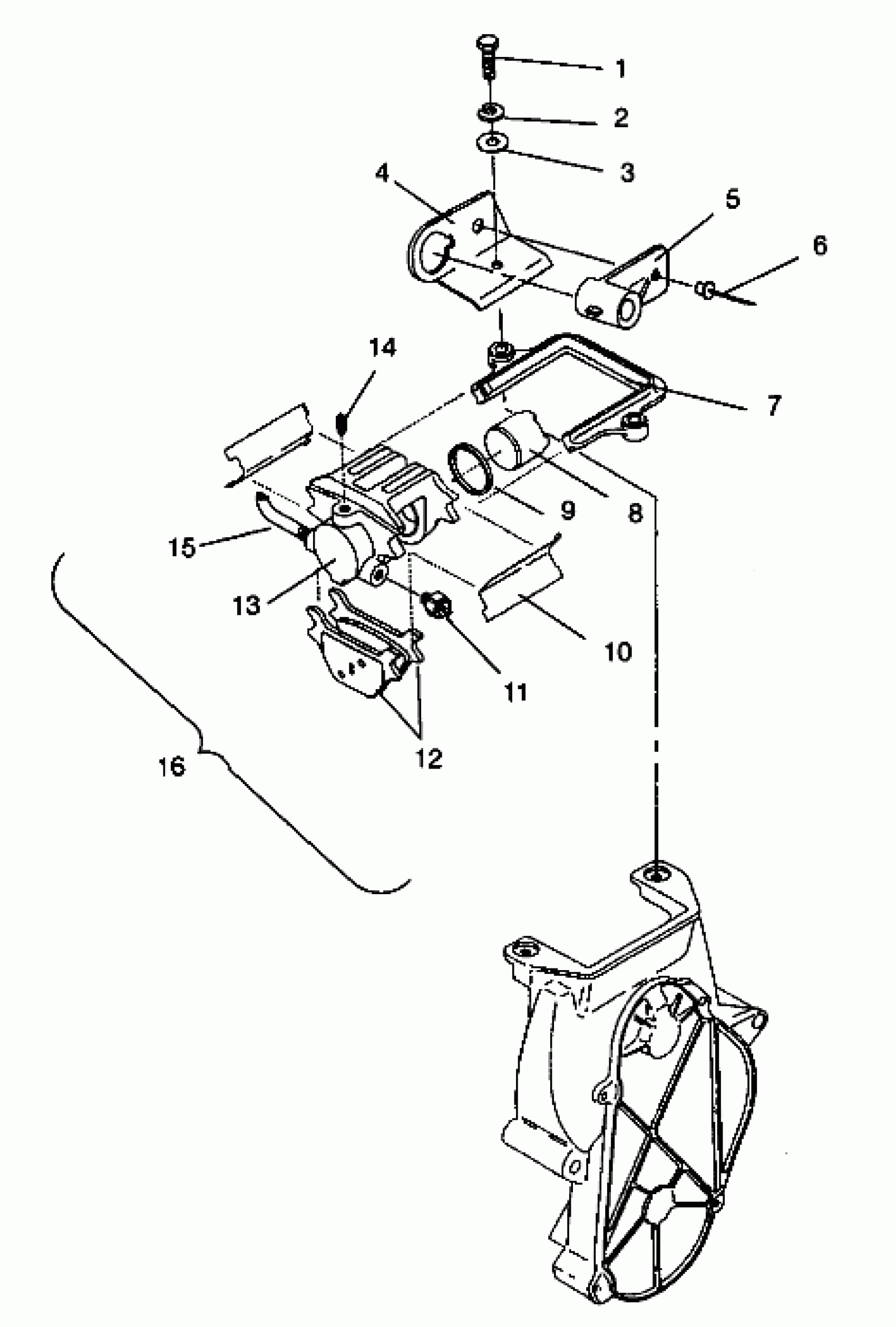 1
2
3
4
5
6
14
7
9
8
15
13
10
11
12
16