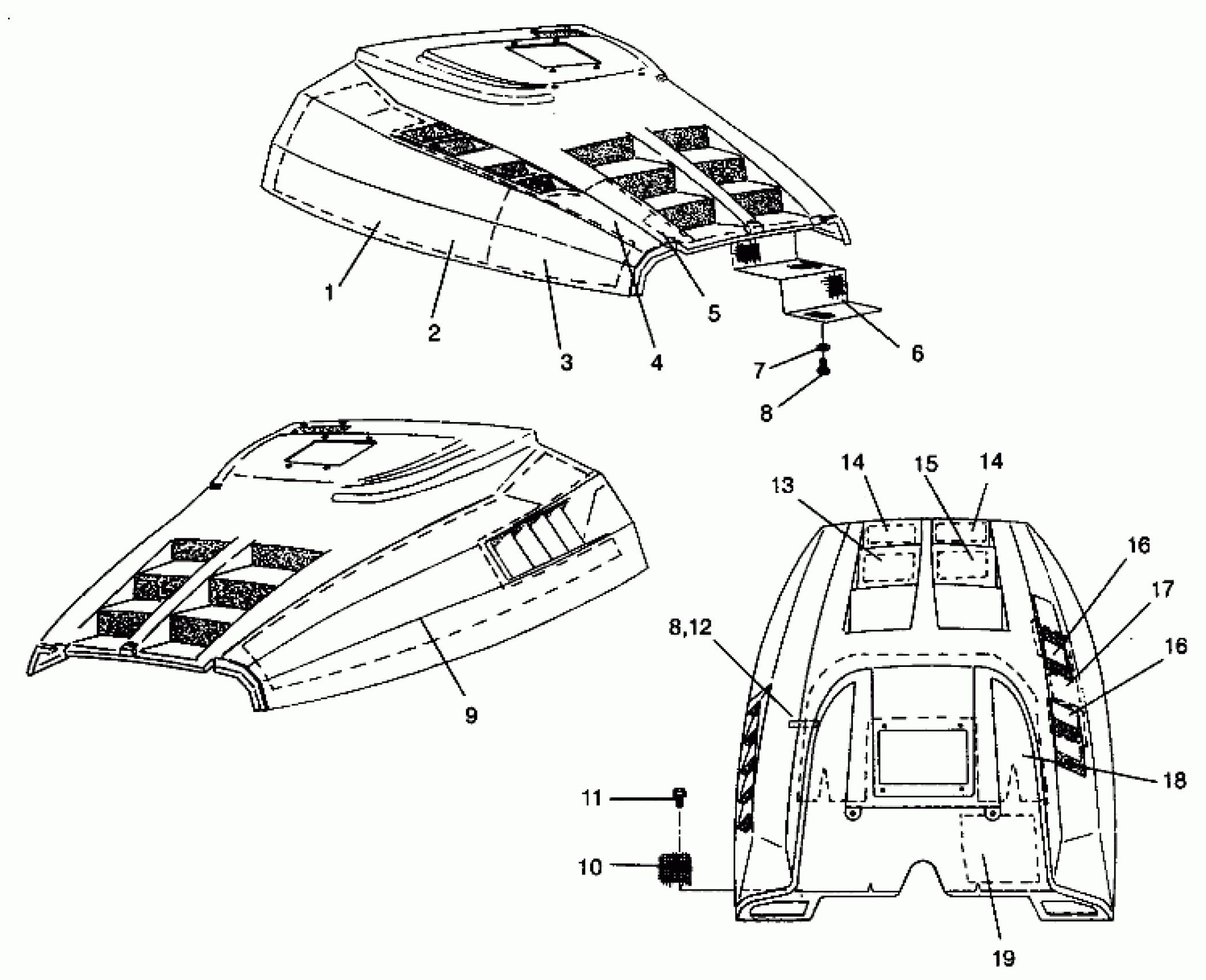 1
2
3
4
5
6
7
8
9
14
15
14
13
16
17
16
8,12
18
11
10
19