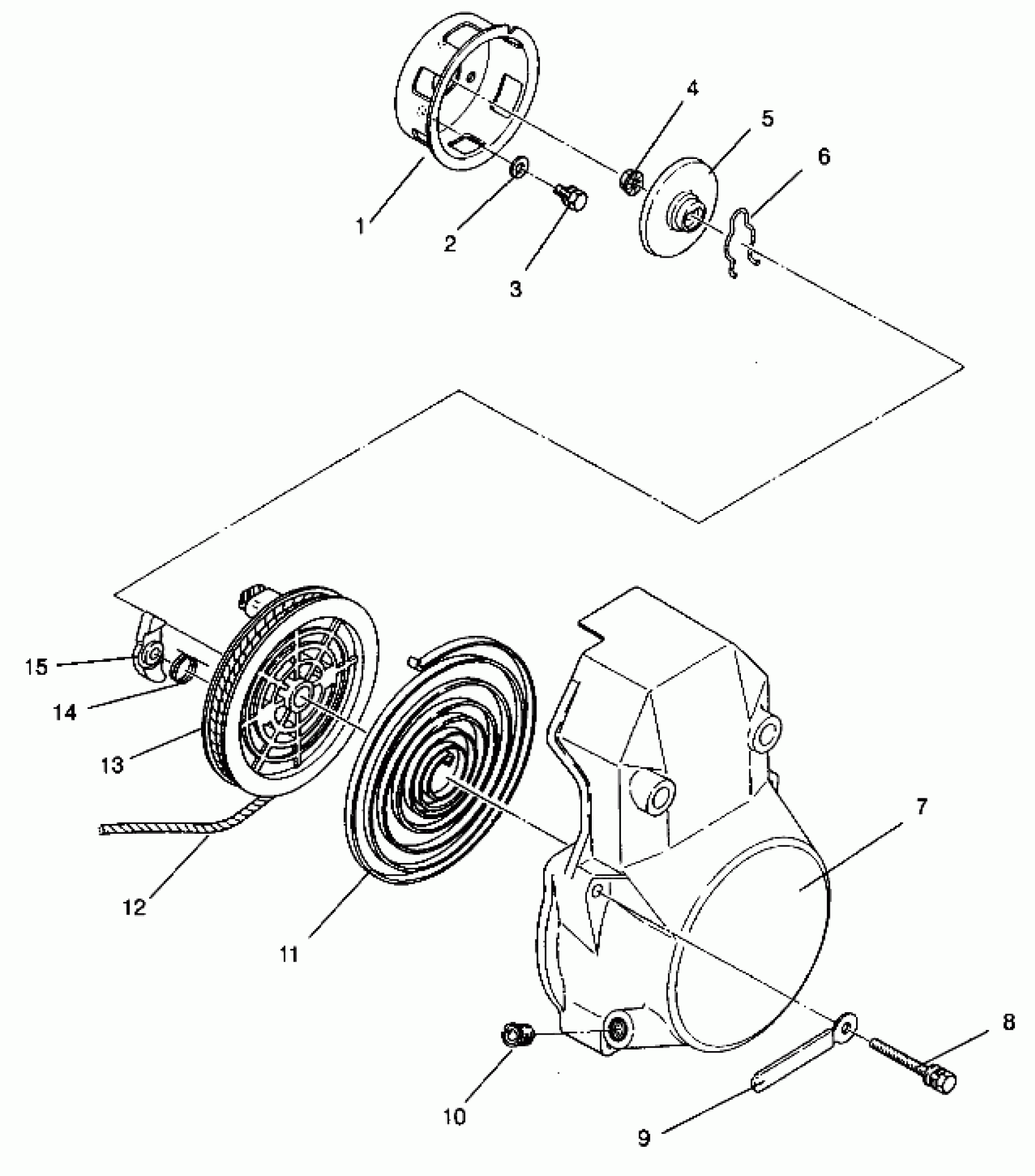 4
5
6
1
2
3
15
14
13
12
11
7
10
9
8