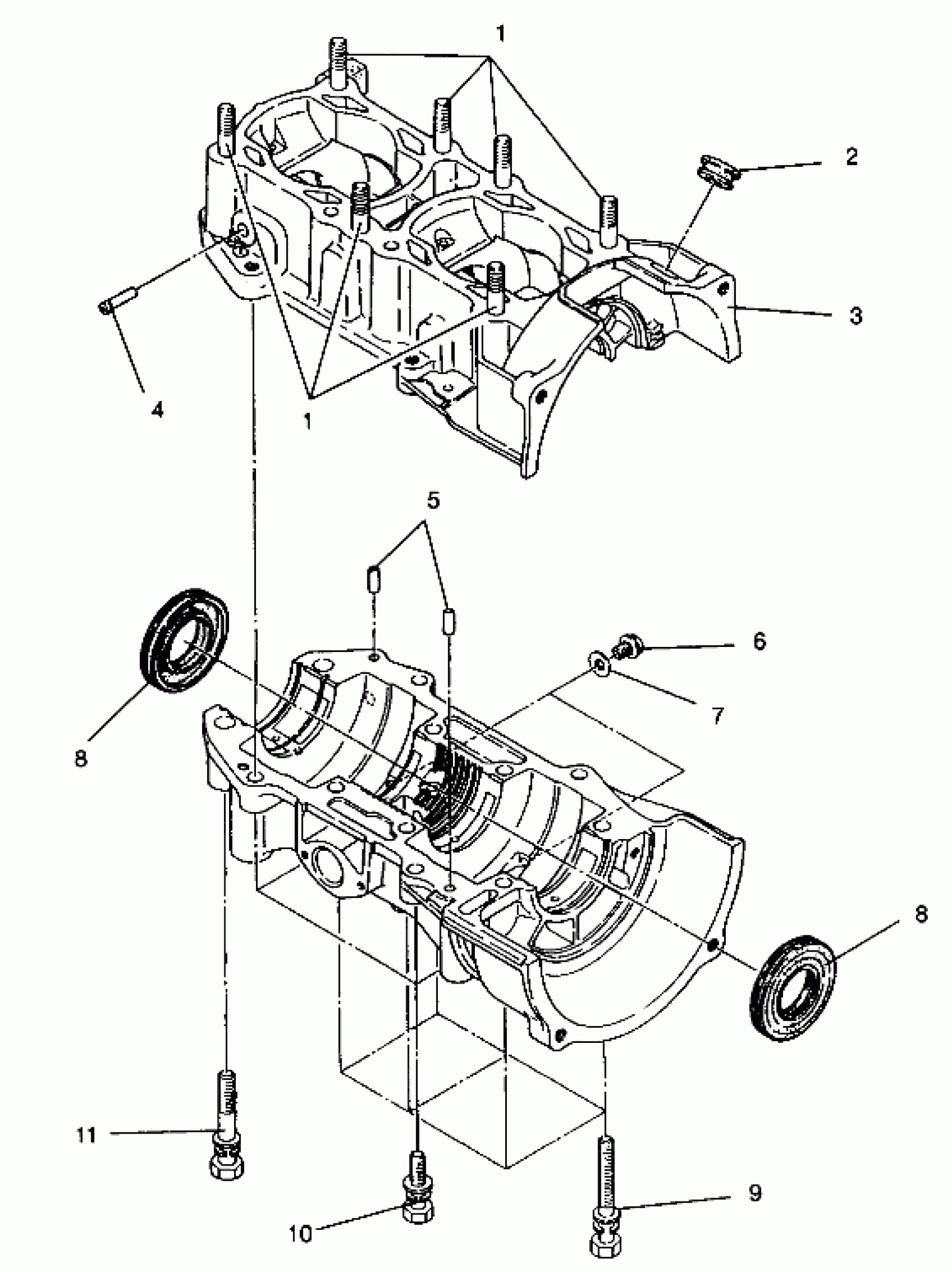 1
2
3
4
1
5
6
7
8
8
11
10
9