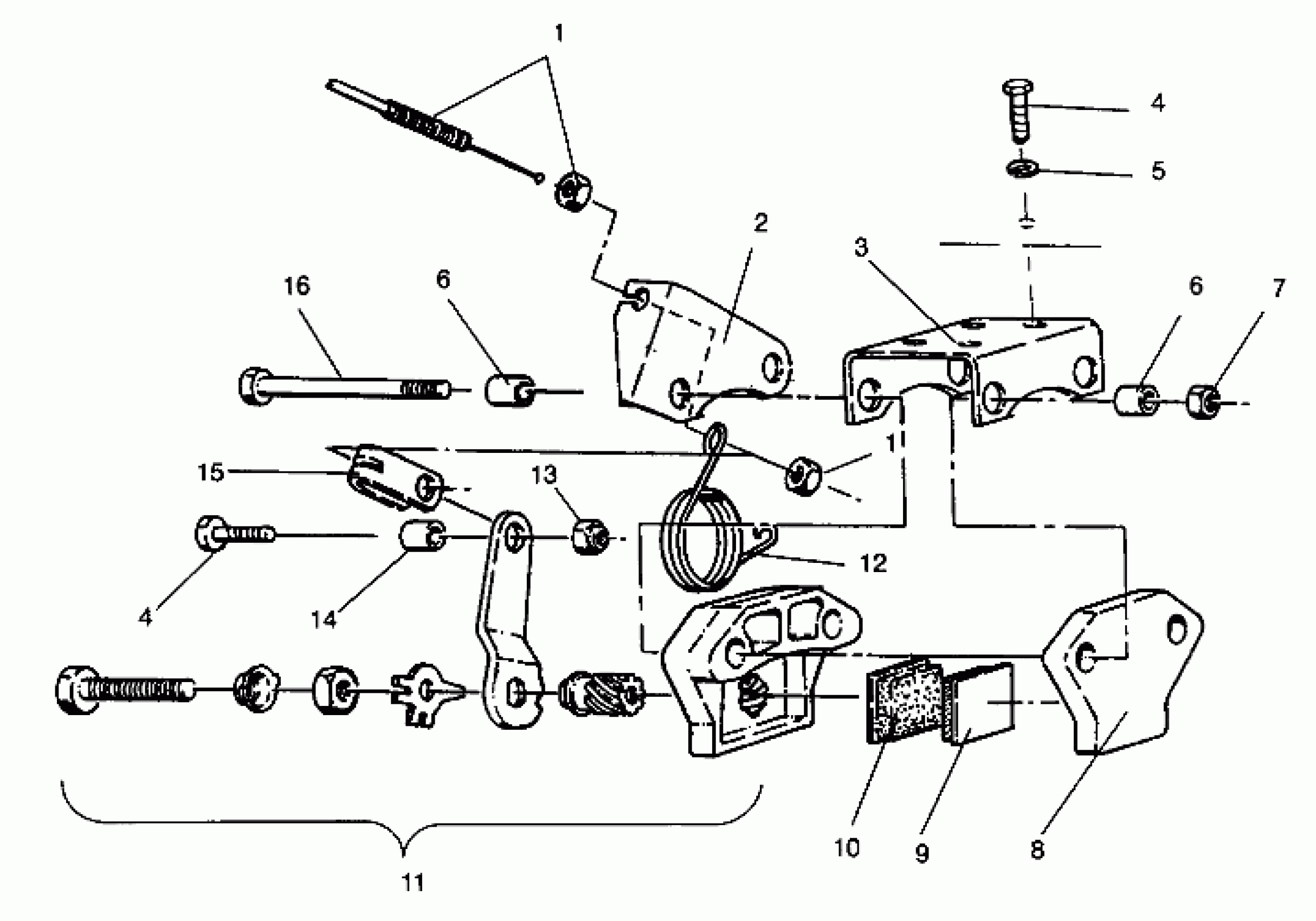 1
4
5
2
3
16
6
6
7
1
15
13
4
14
12
10
9
8
11