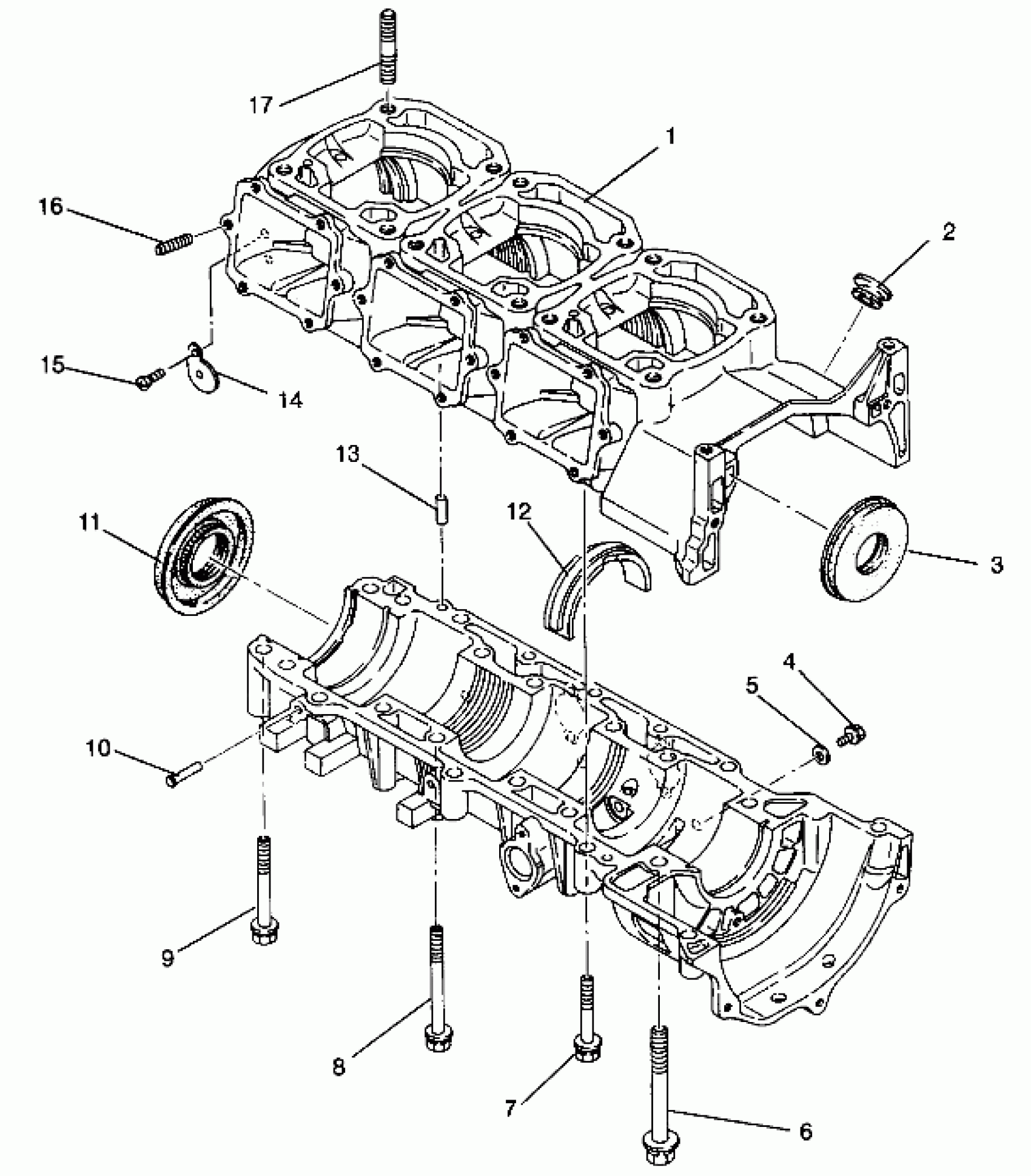 17
1
16
2
15
14
13
11
12
3
4
5
10
9
8
7
6