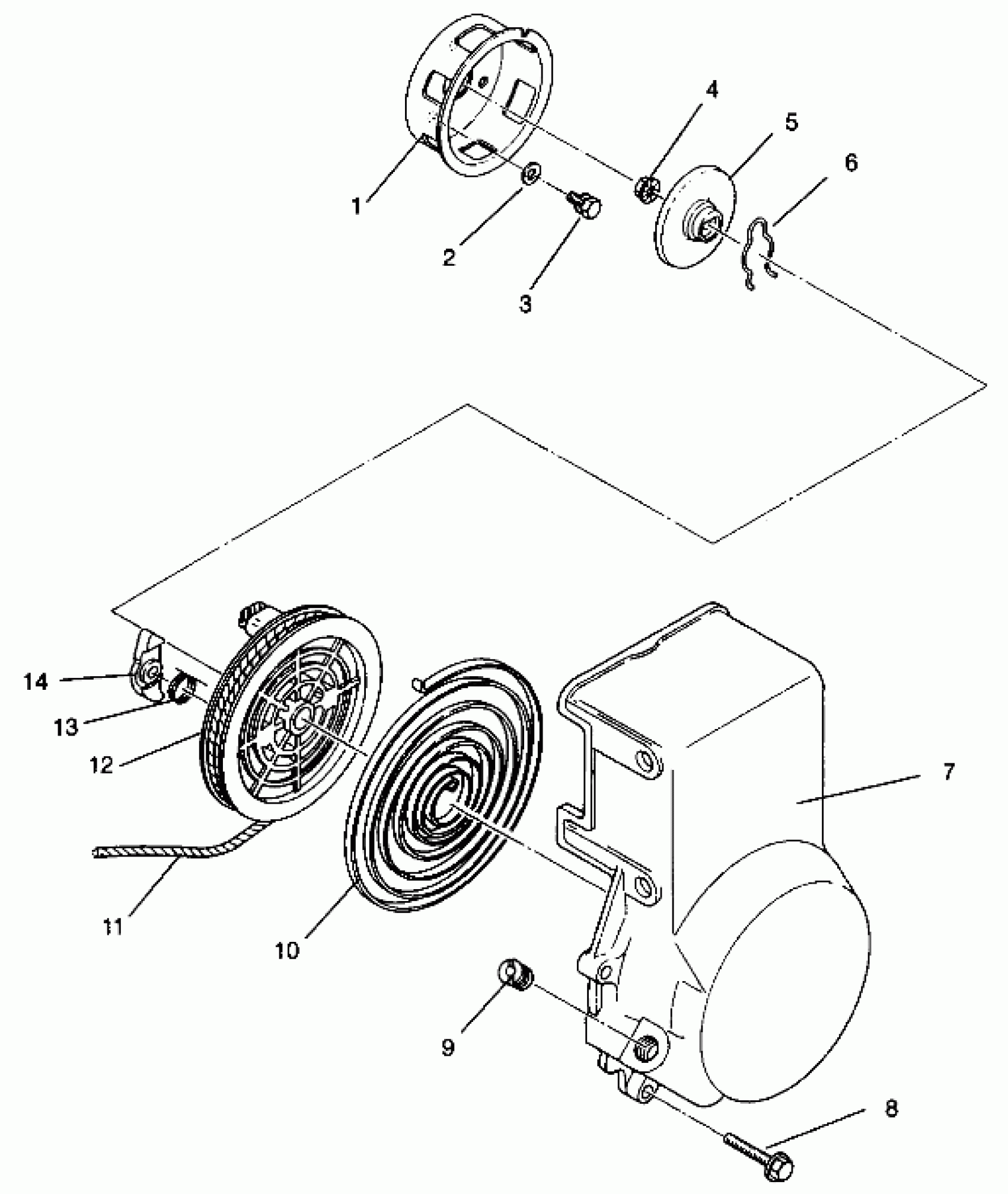 4
5
6
1
2
3
14
13
12
7
11
10
9
8