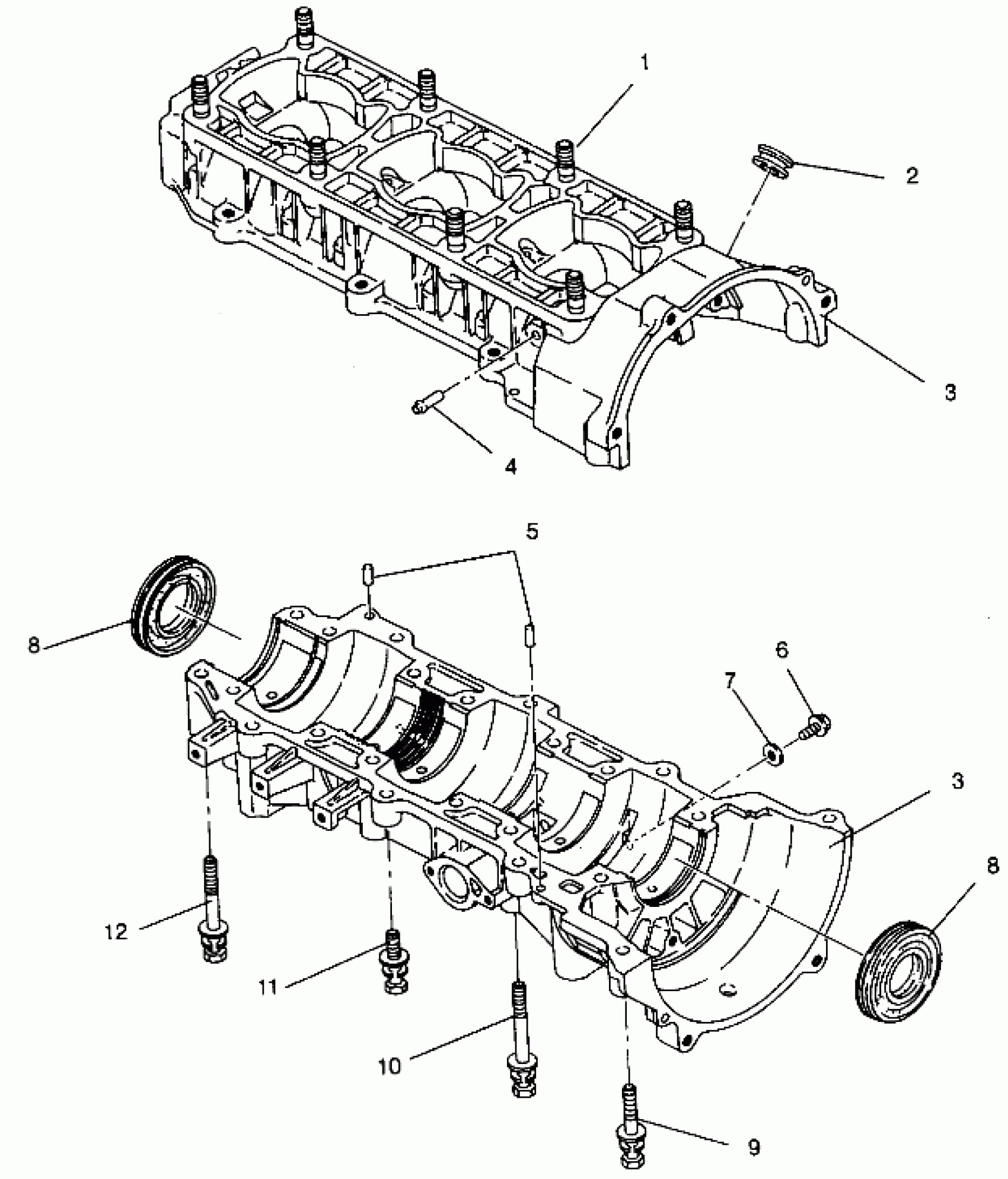 1
2
3
4
5
8
6
7
3
8
12
11
10
9