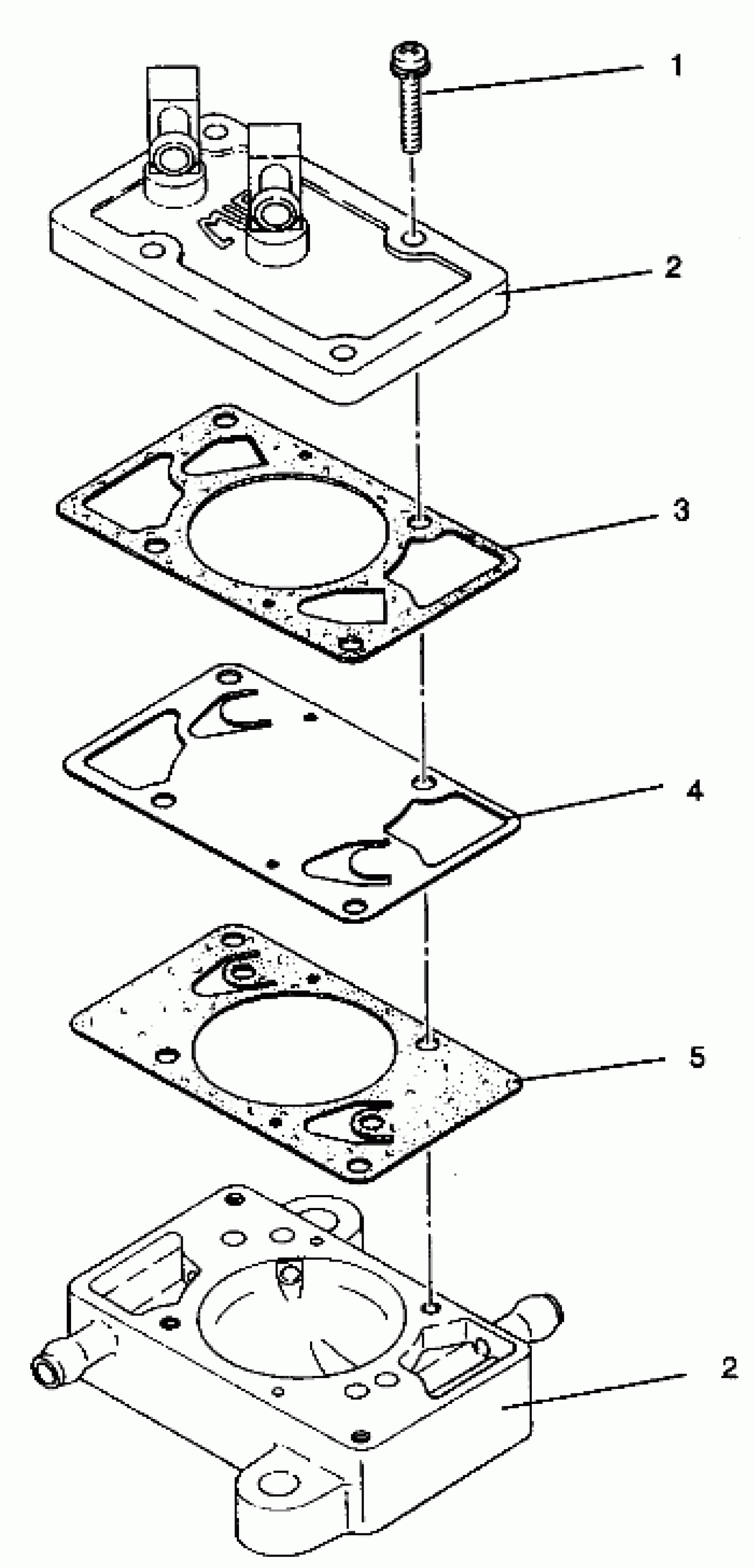 1
2
3
4
5
2