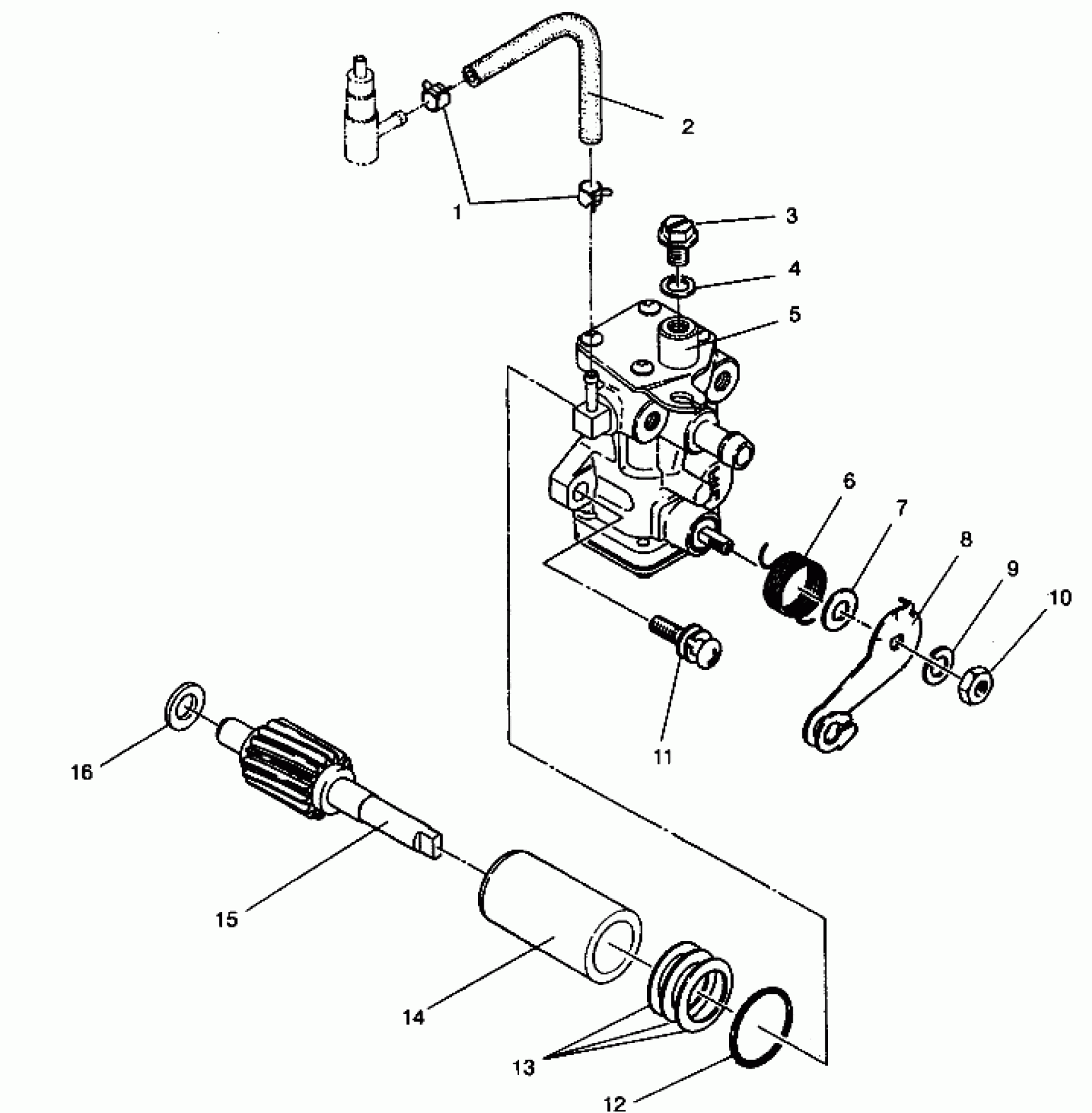 2
1
3
4
5
6
7
8
9
10
11
16
15
14
13
12