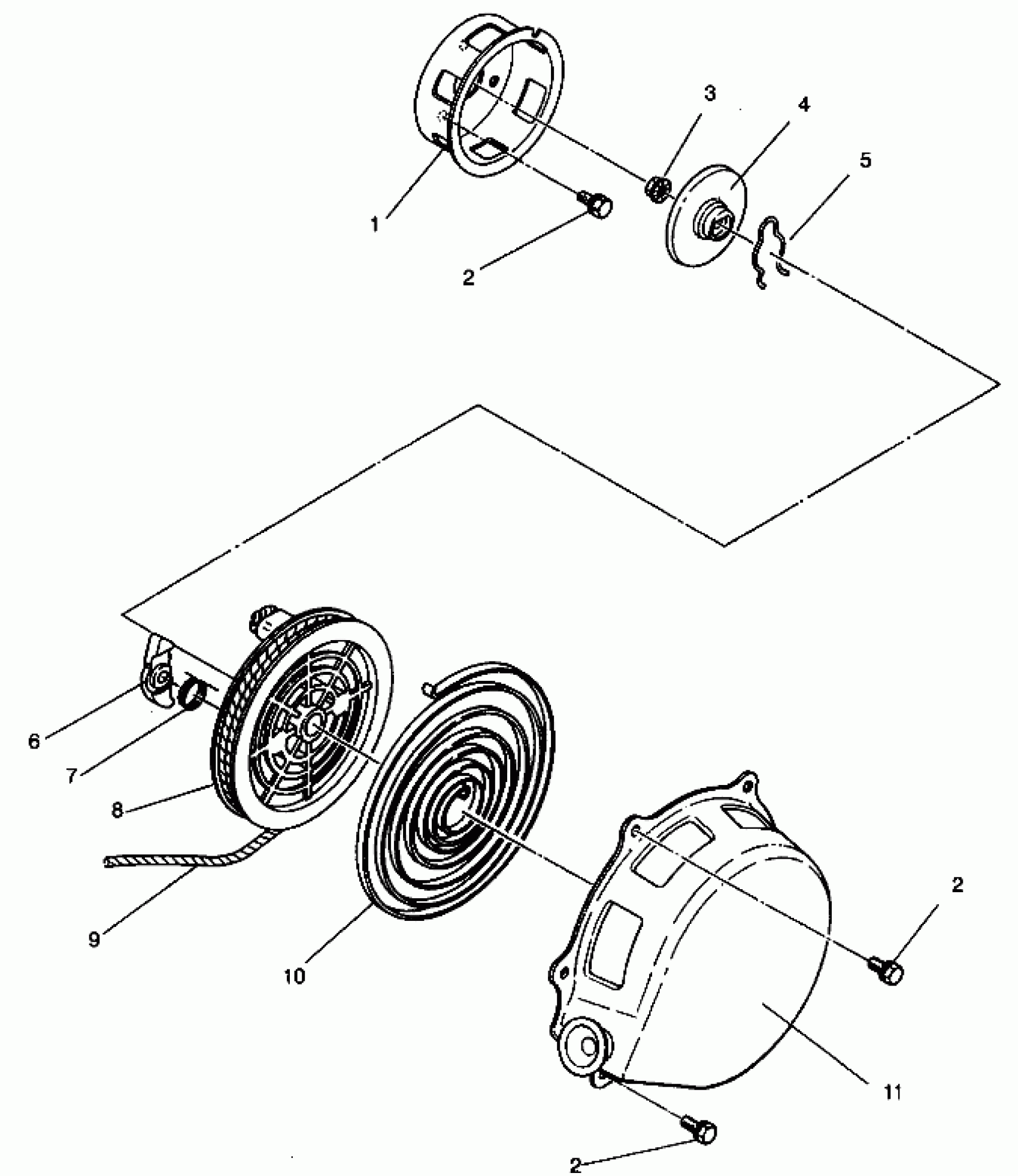 3
4
5
1
2
6
7
8
9
10
2
11
2