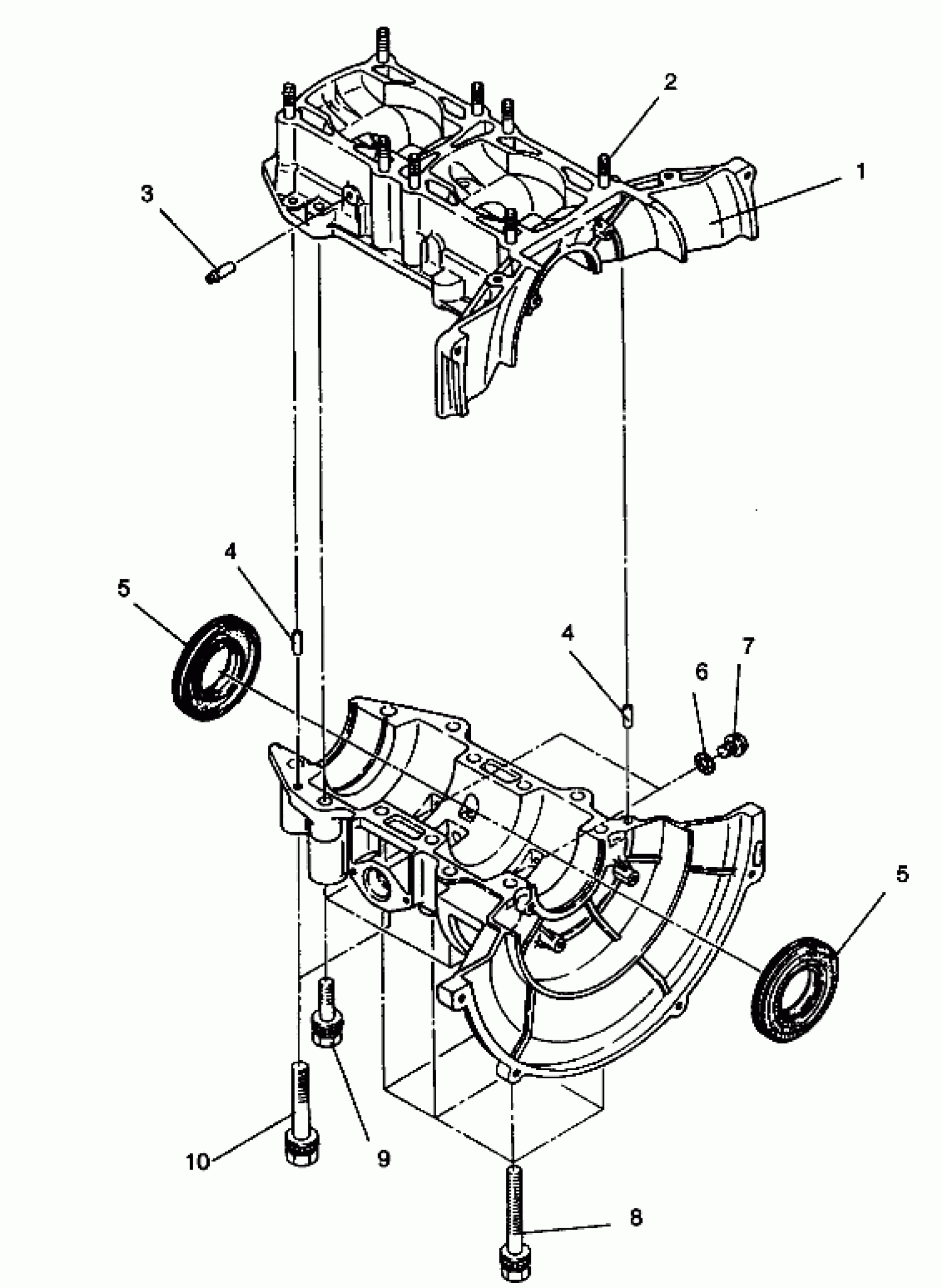 2
1
3
4
5
4
7
6
5
10
9
8