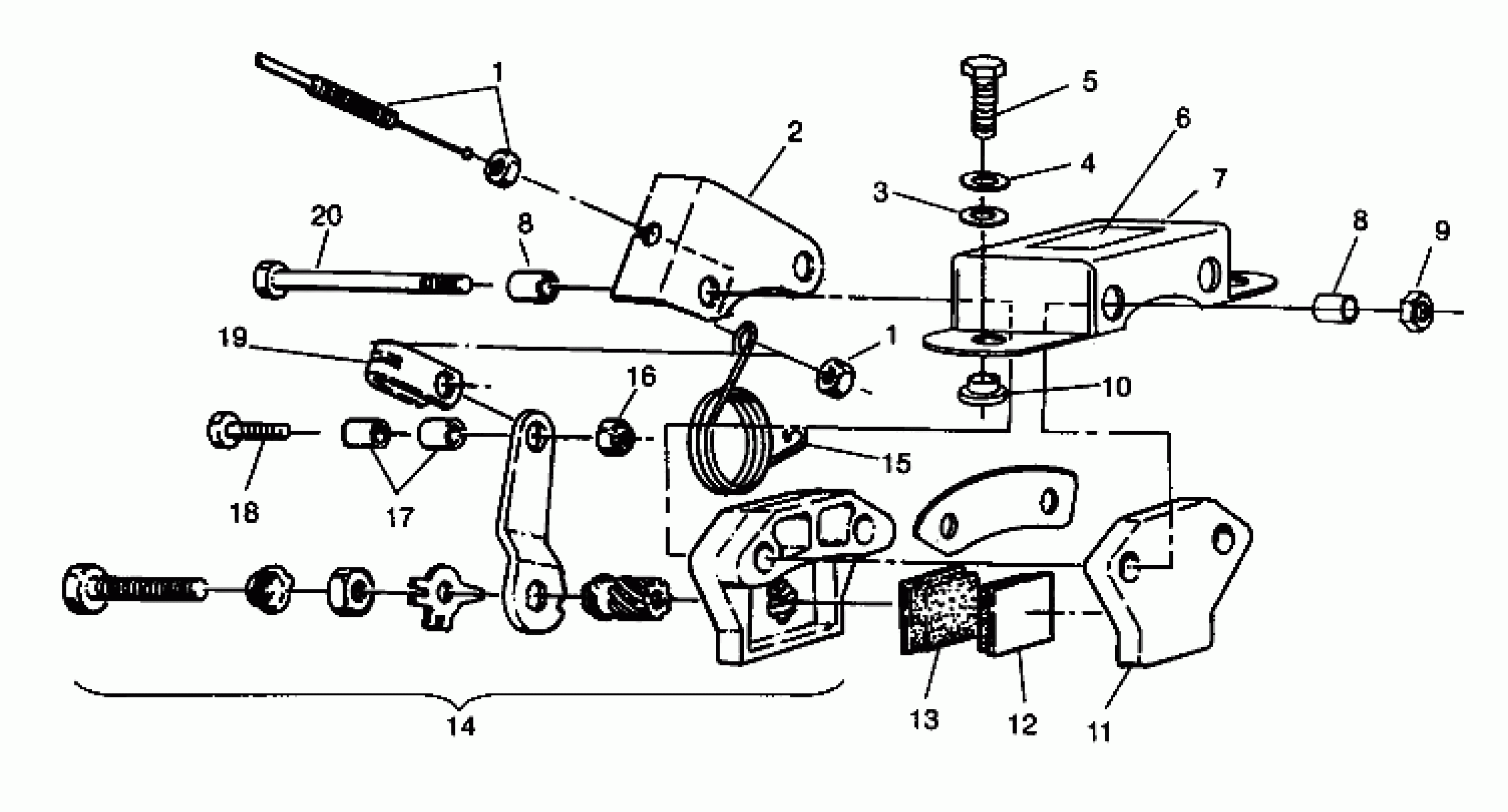 1
5
2
6
4
7
3
20
8
8
9
19
1
16
10
15
18
17
14
13
12
11