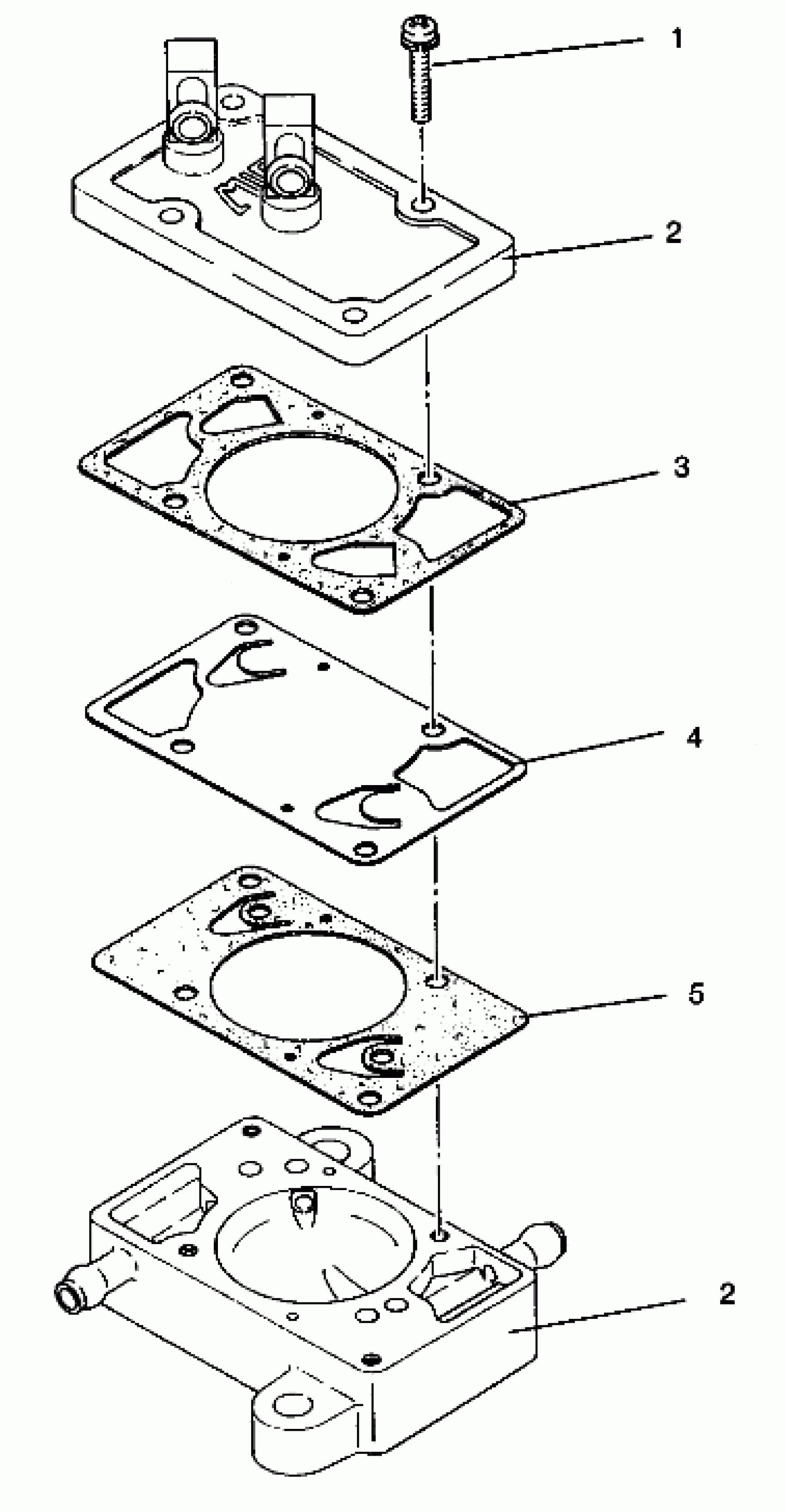 1

2

3

4

5

2