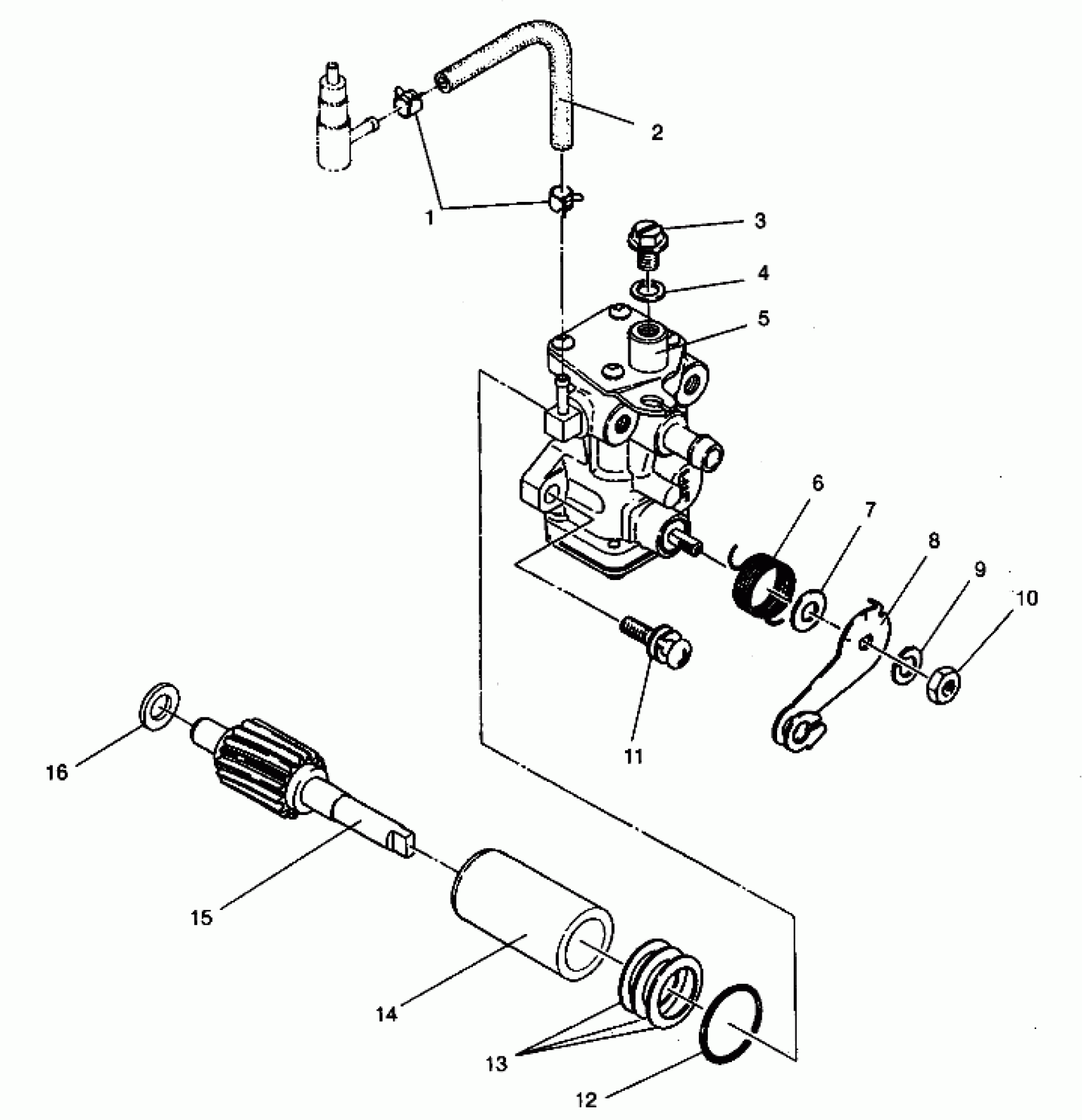 2
1
3
4
5
6
7
8
9
10
11
16
15
14
13
12