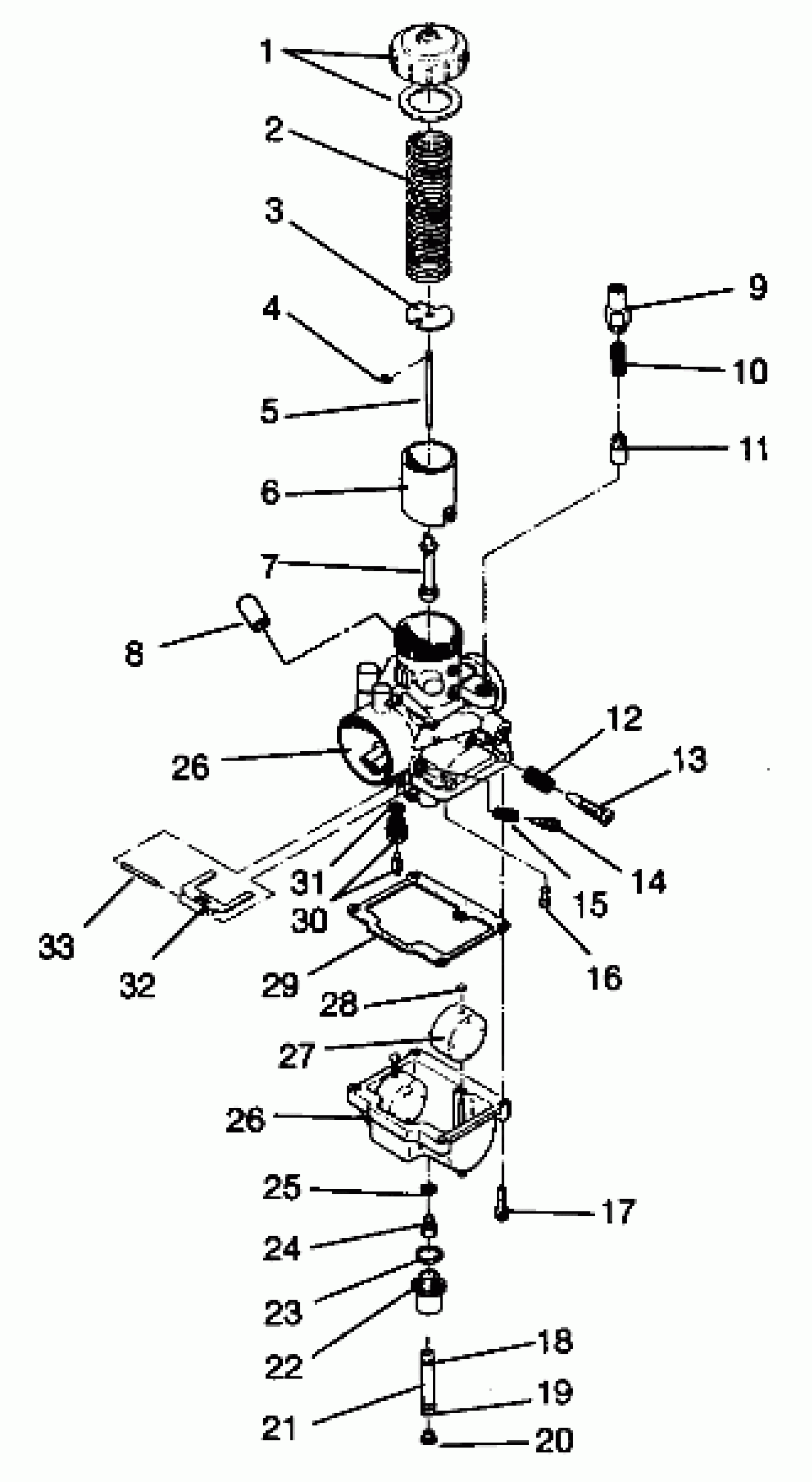 1
2
3
4
5
6
7
8
9
10
11
12
13
26
14
15
31
30
33
32
29
16
28
27
26
25
17
24
23
22
18
19
21
20