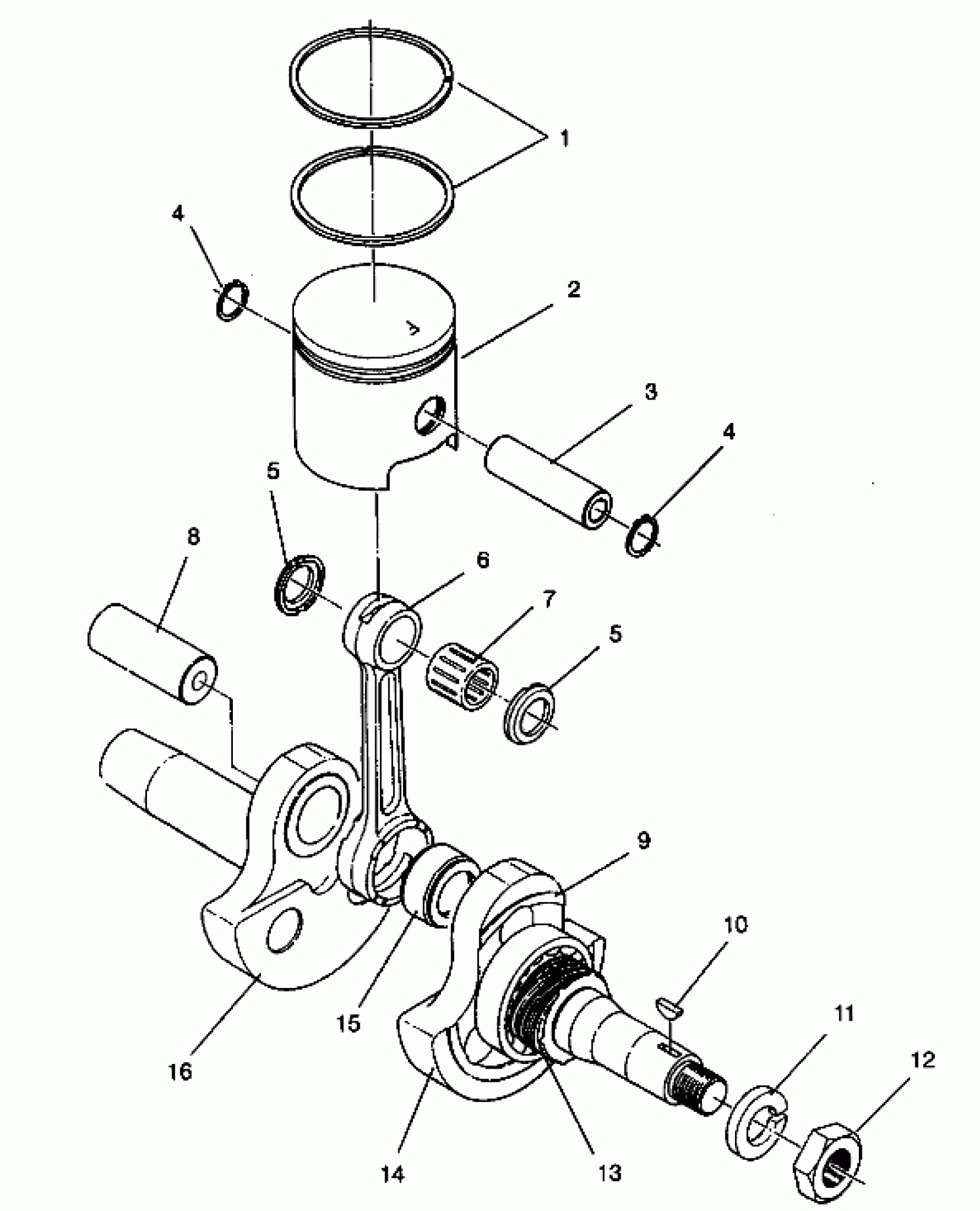 1
4
2
3
4
5
8
6
7
5
9
10
11
12
15
16
14
13