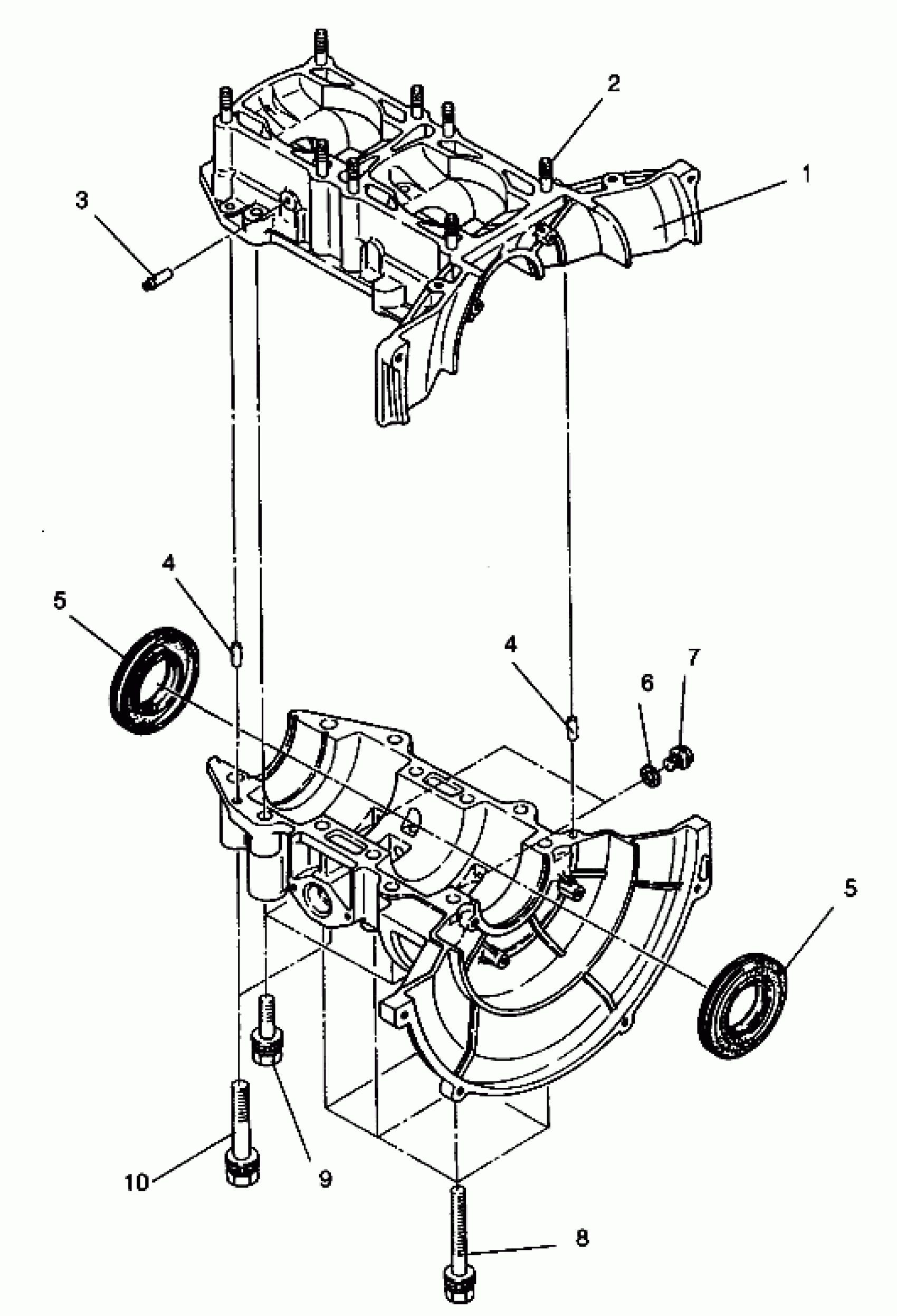 2
1
3
4
5
4
7
6
5
10
9
8