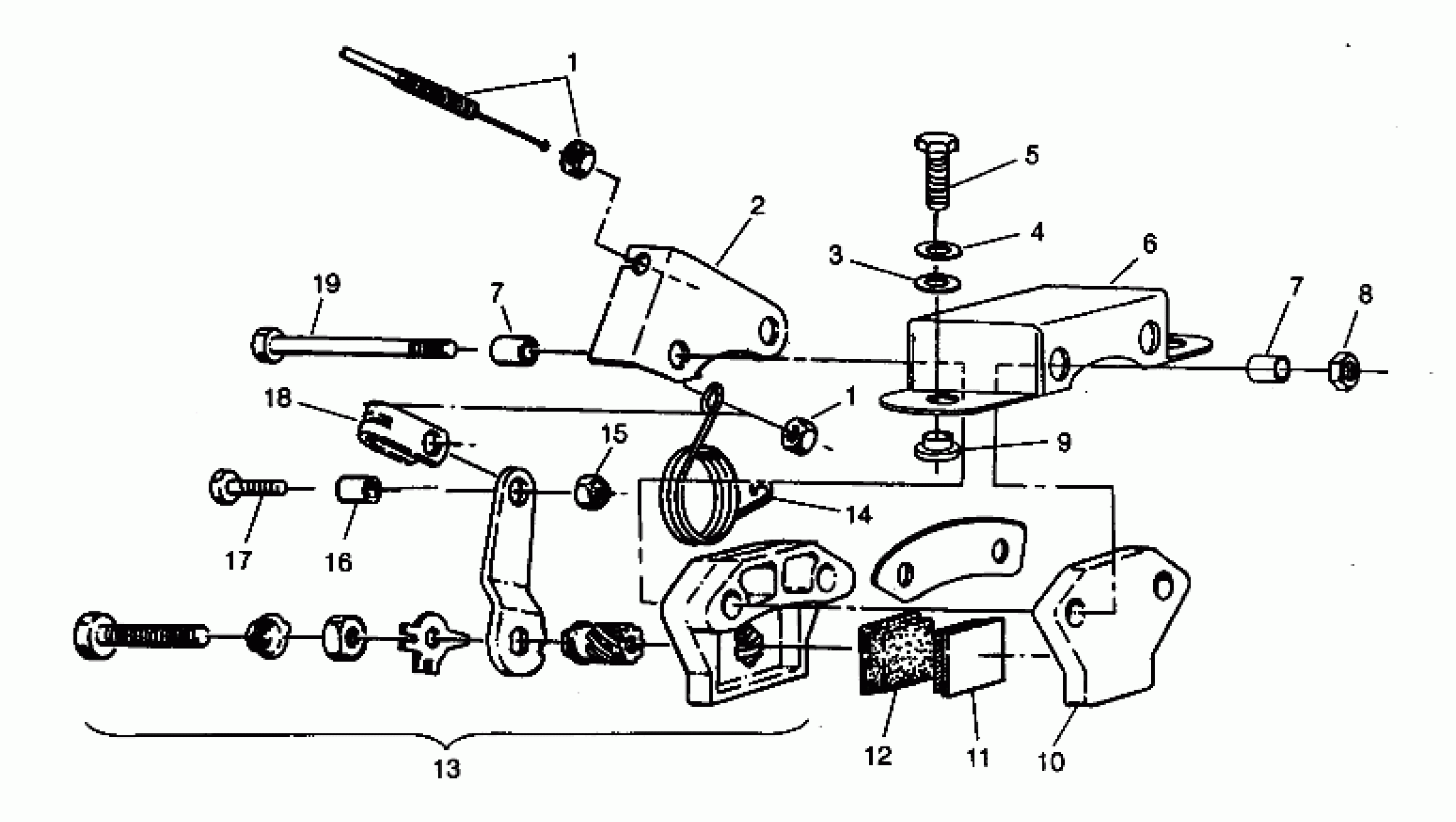 1
5
2
4
3
6
19
7
7
8
18
1
15
9
14
17
16
12
11
10
13