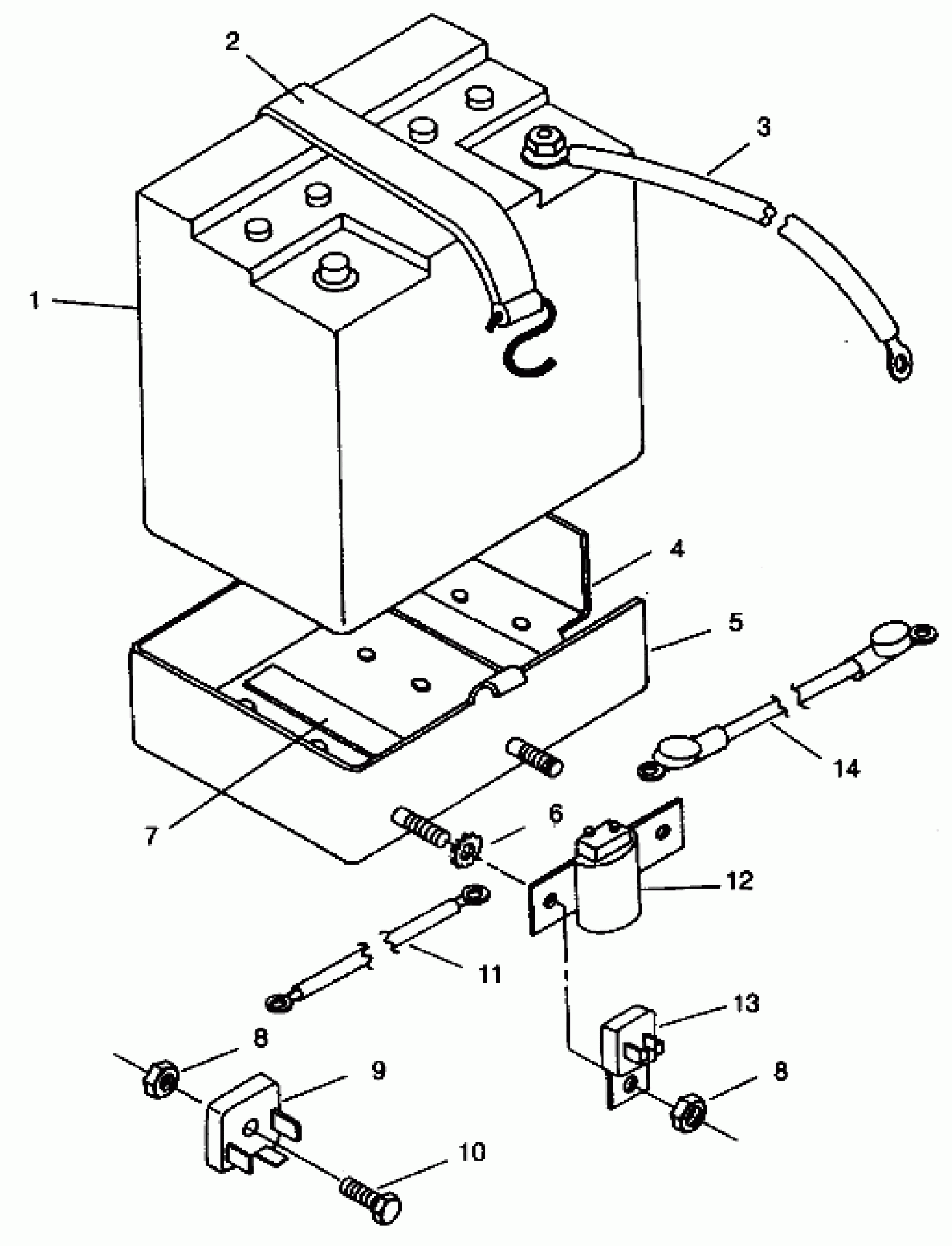 2
3
1
4
5
14
7
6
12
11
13
8
9
8
10