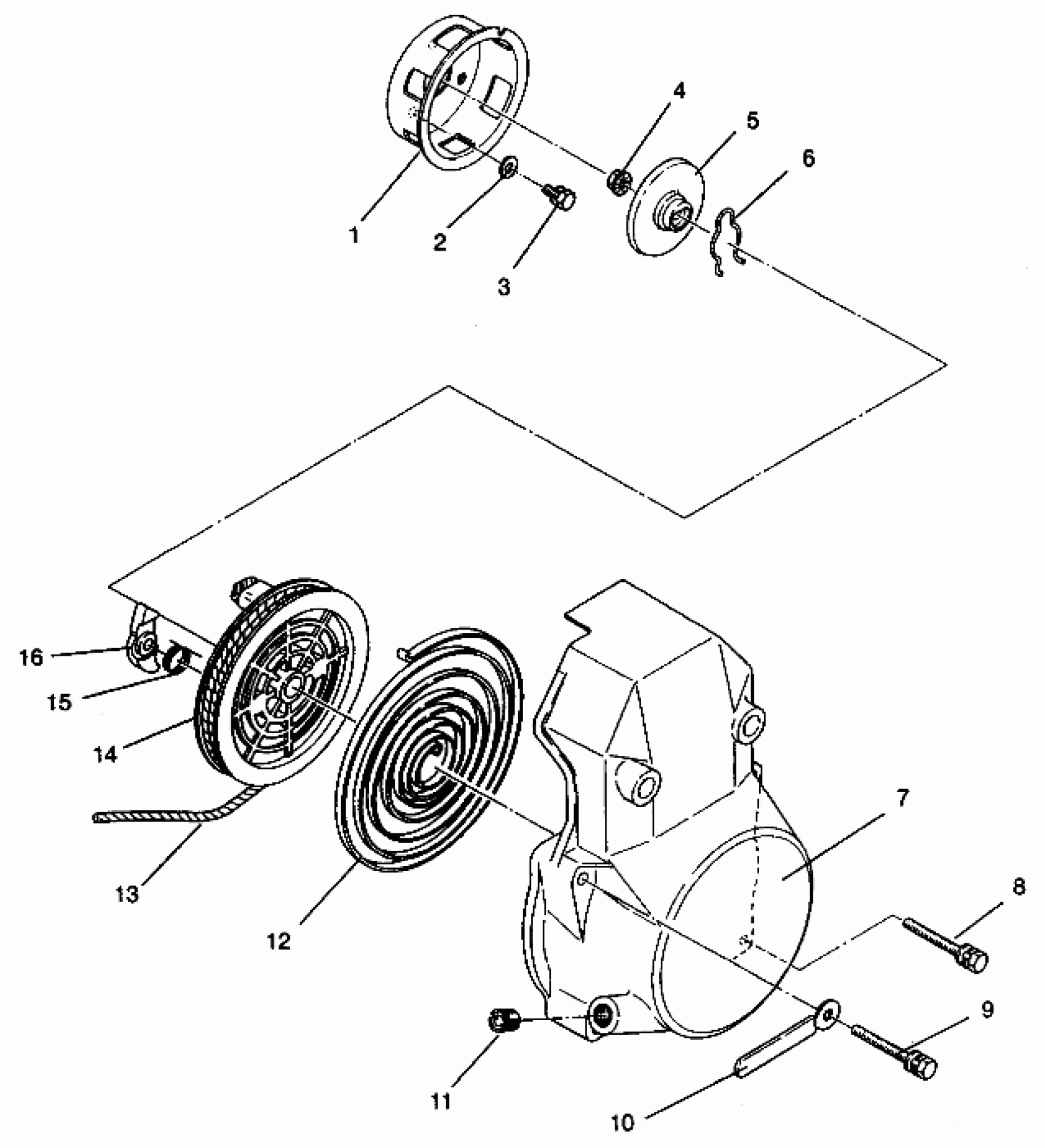 4
5
6
1
2
3
16
15
14
13
12
7
8
9
11
10