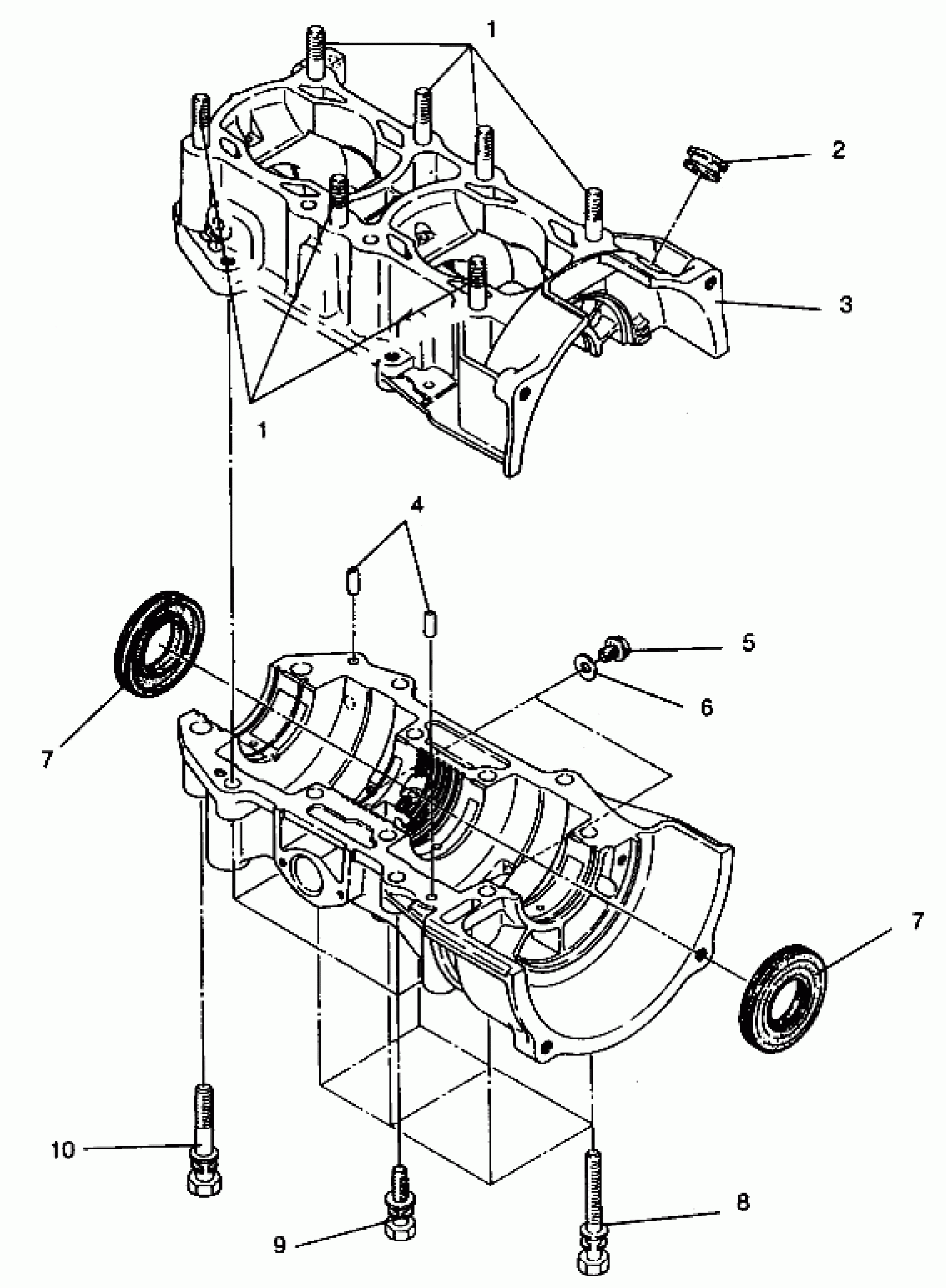 1
2
3
1
4
5
6
7
7
10
9
8