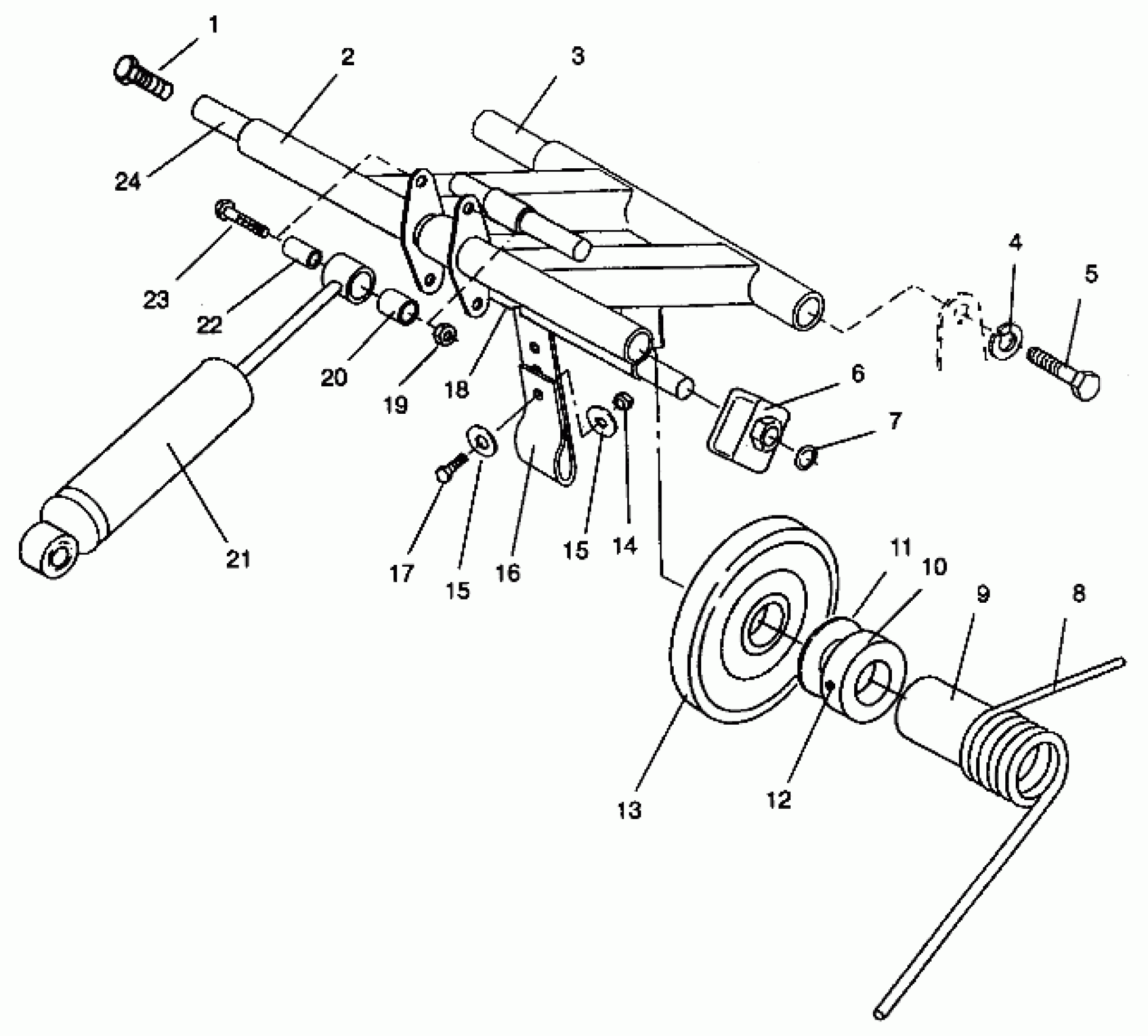 1
2
3
24
23
22
20
19
18
4
5
6
7
21
17
15
16
15
14
11
10
9
8
13
12