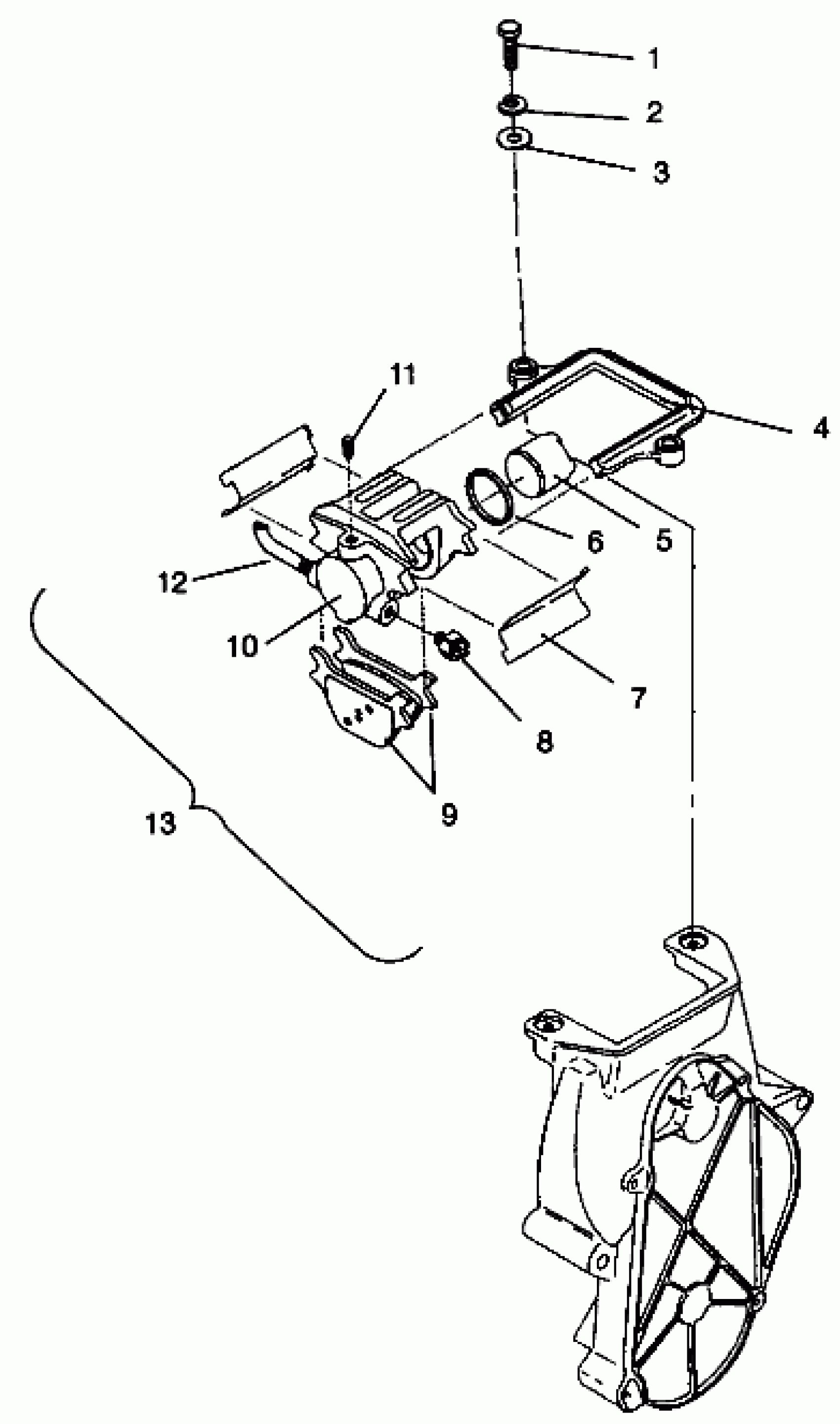 1
2
3
11
4
6
5
12
10
7
8
9
13