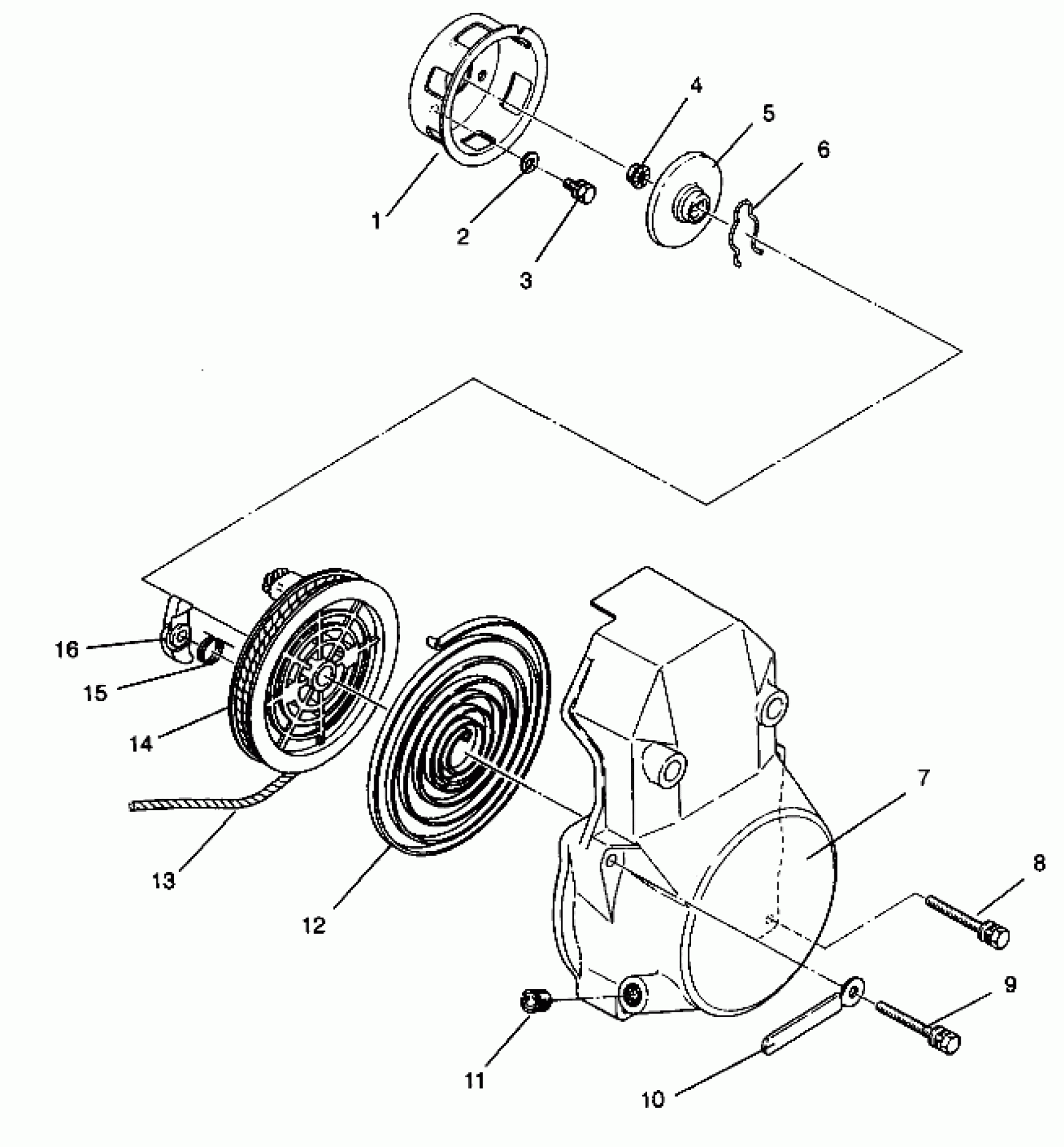 4
5
6
1
2
3
16
15
14
13
12
7
8
9
11
10