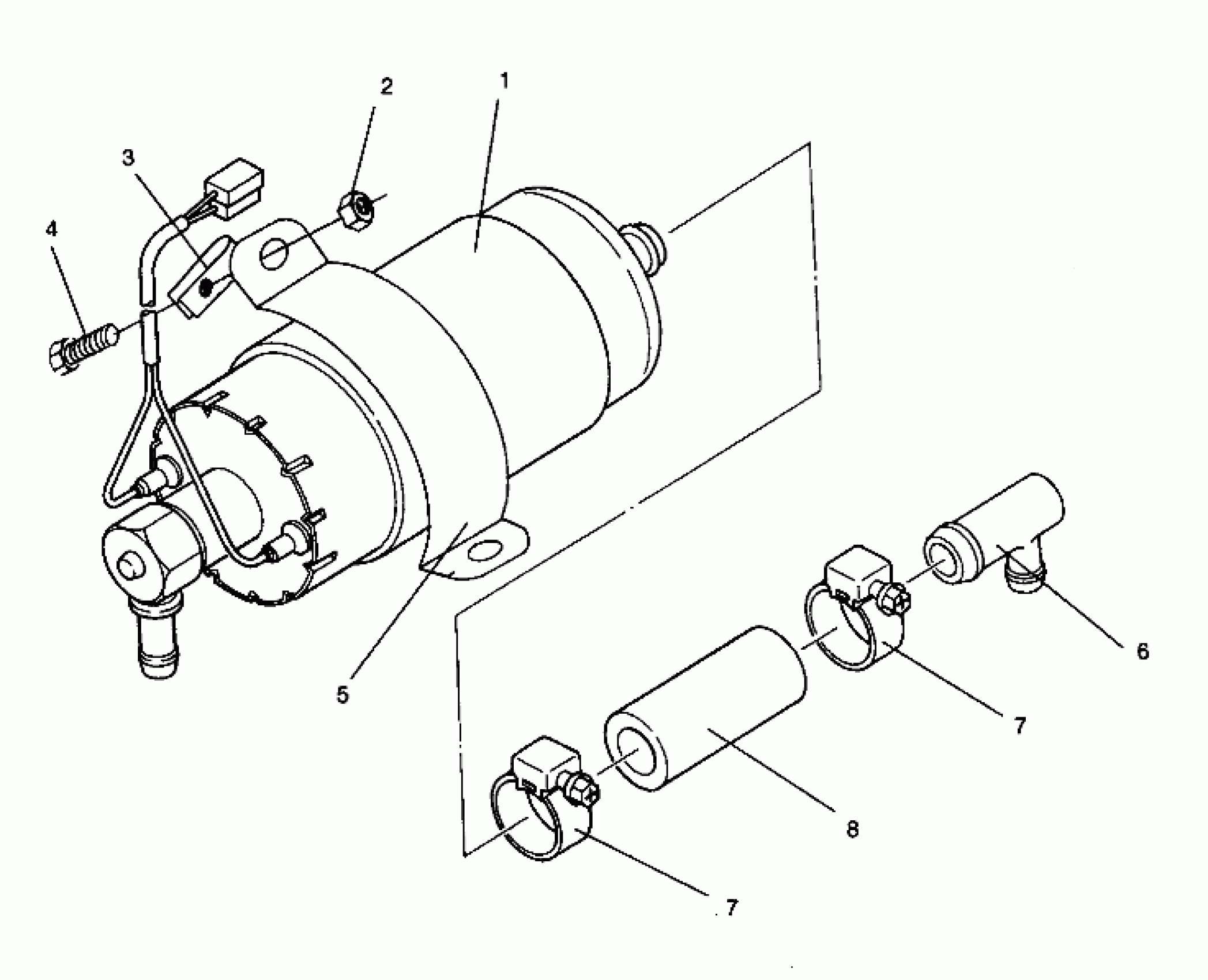 2
1
3
4
5
6
7
8
7