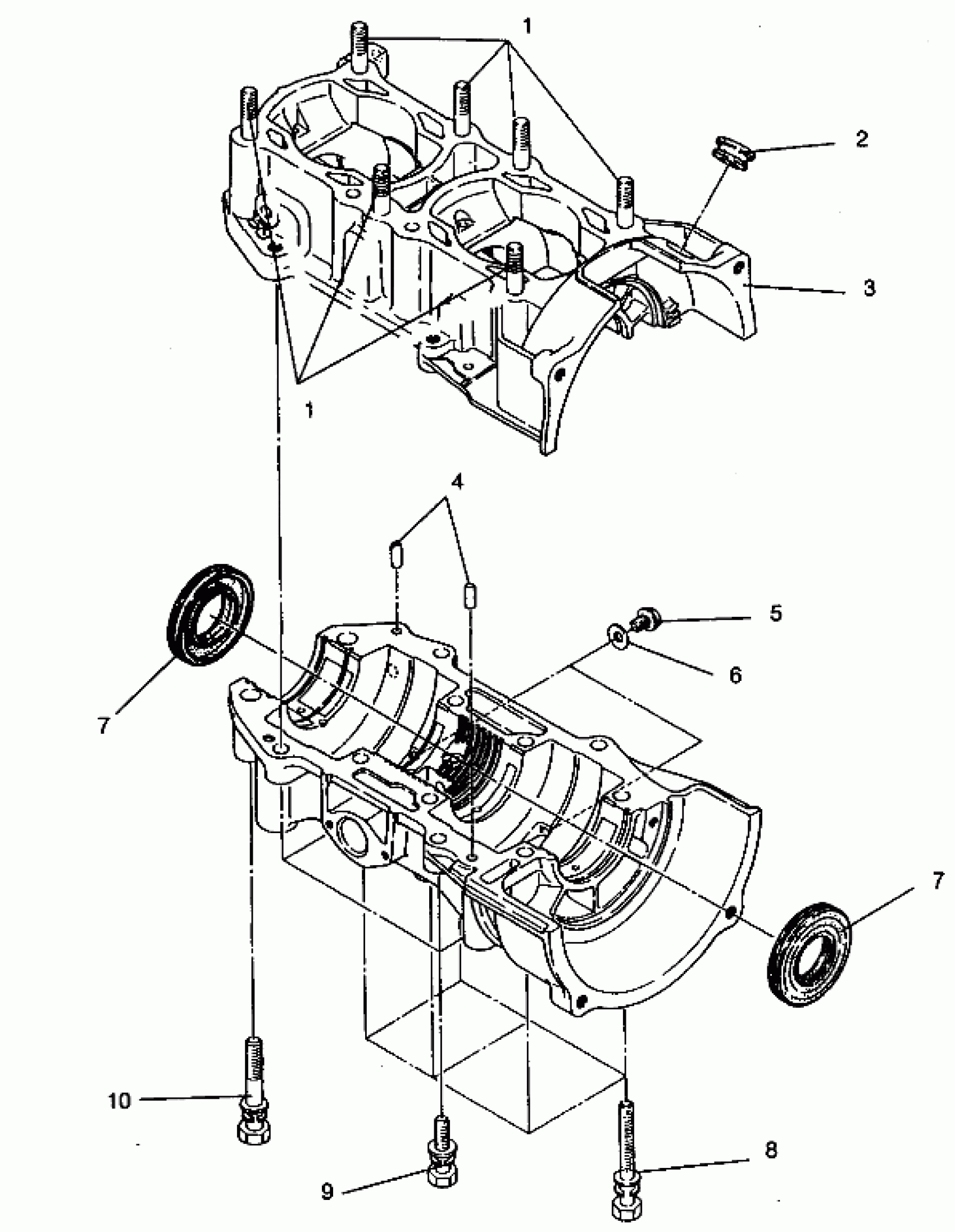 1
2
3
1
4
5
6
7
7
10
9
8