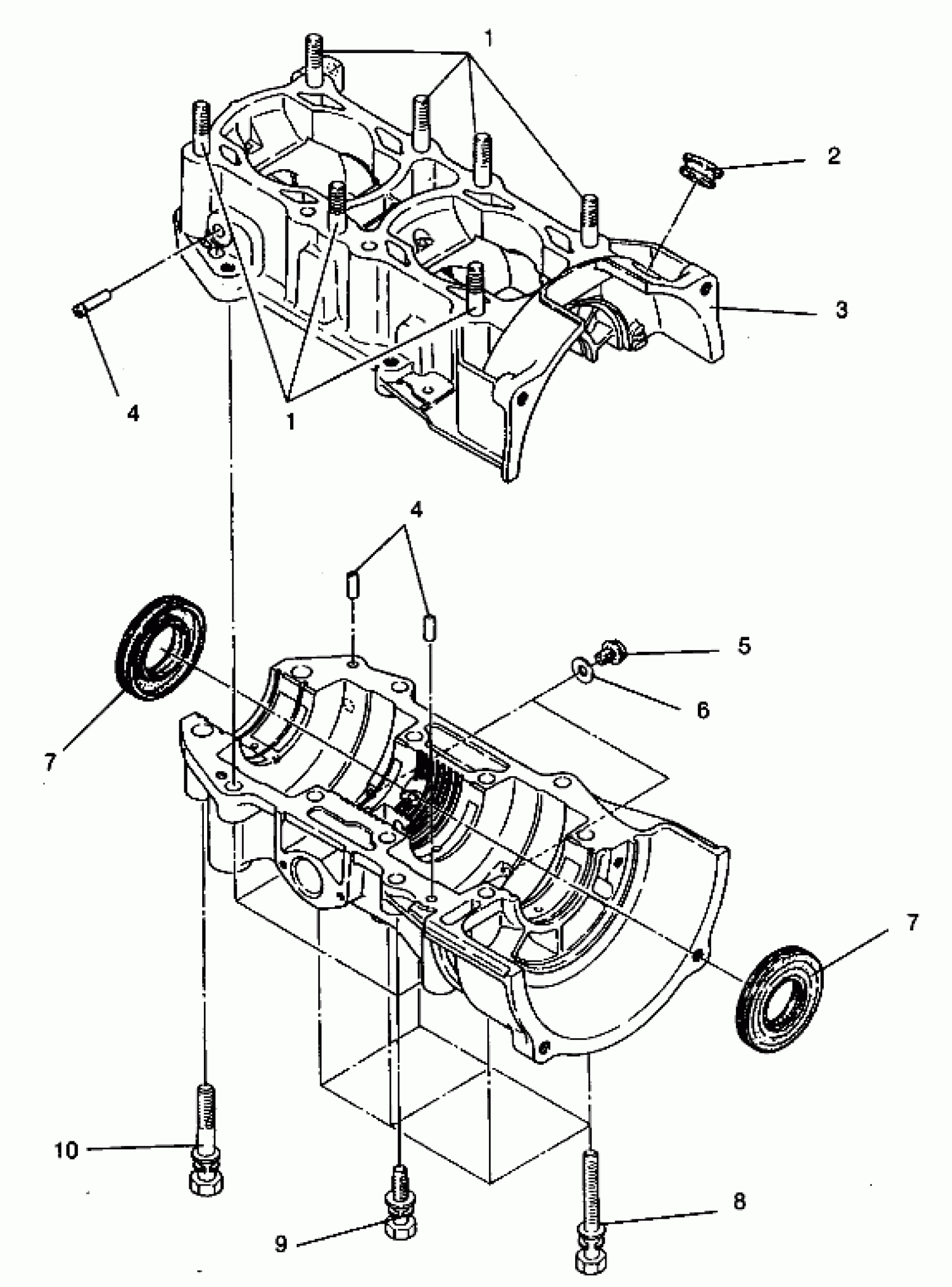 1
2
3
4
1
4
5
6
7
7
10
9
8