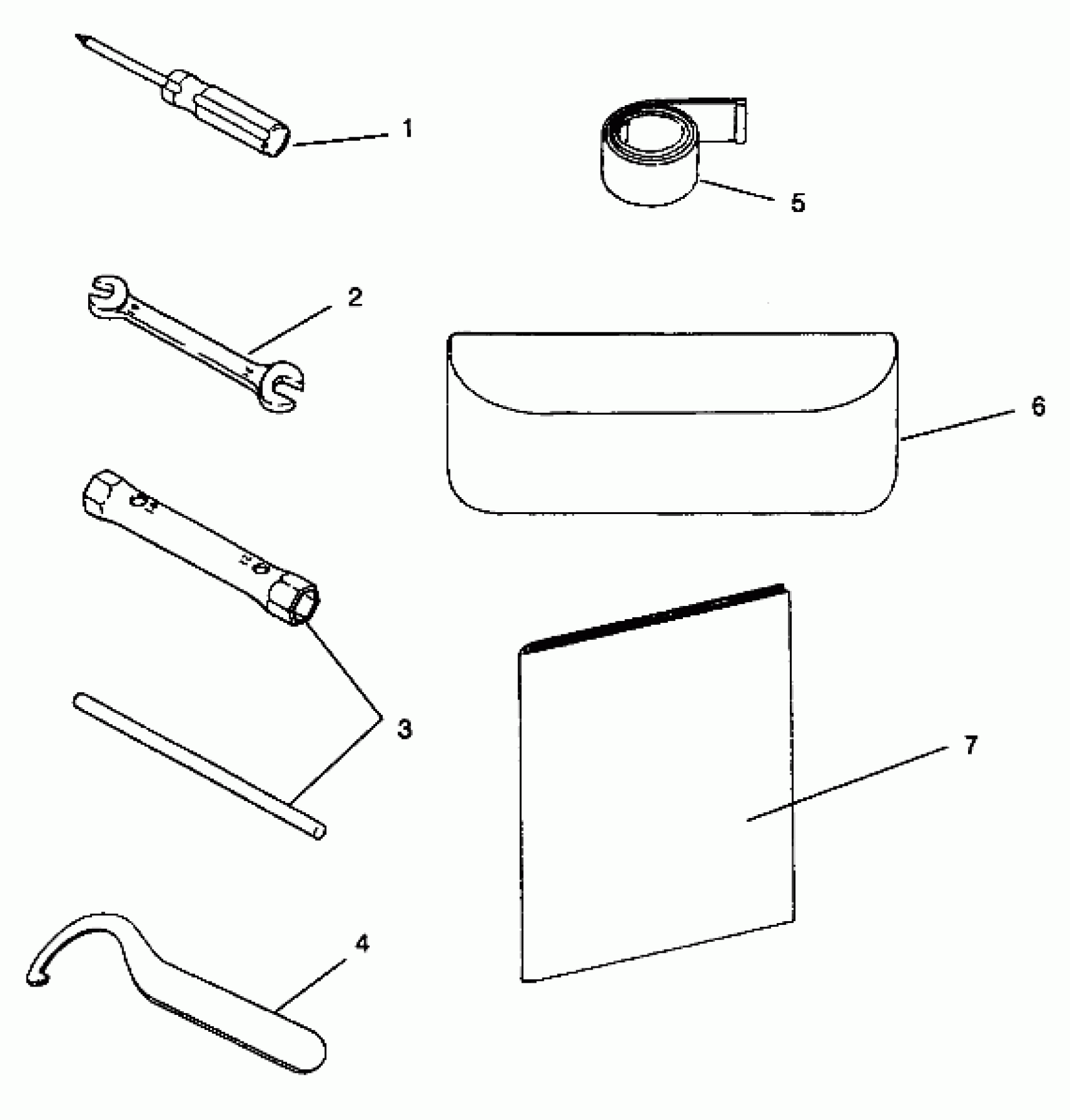 1

5

2

6

3

7

4