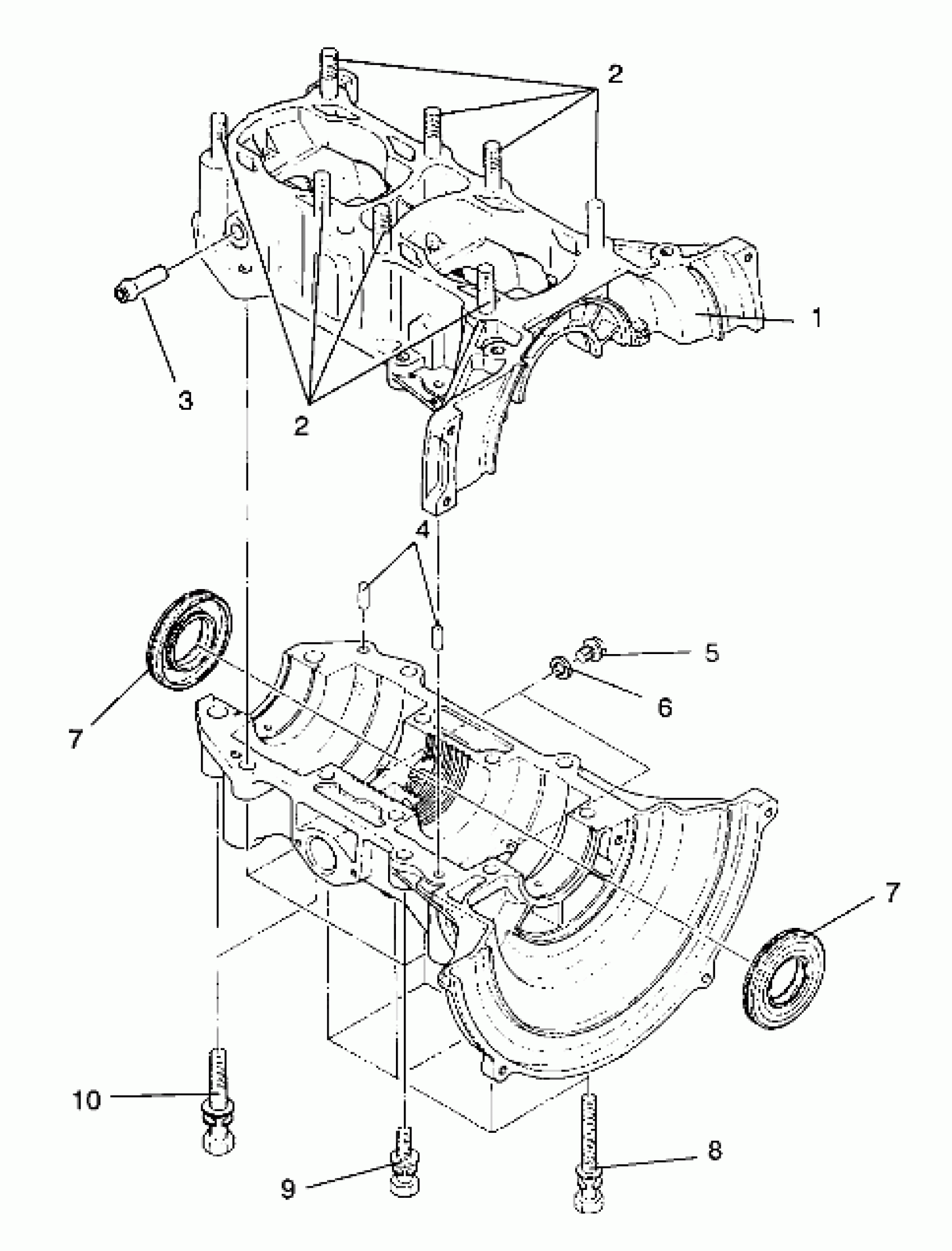 2
1
3
2
4
5
6
7
7
10
9
8