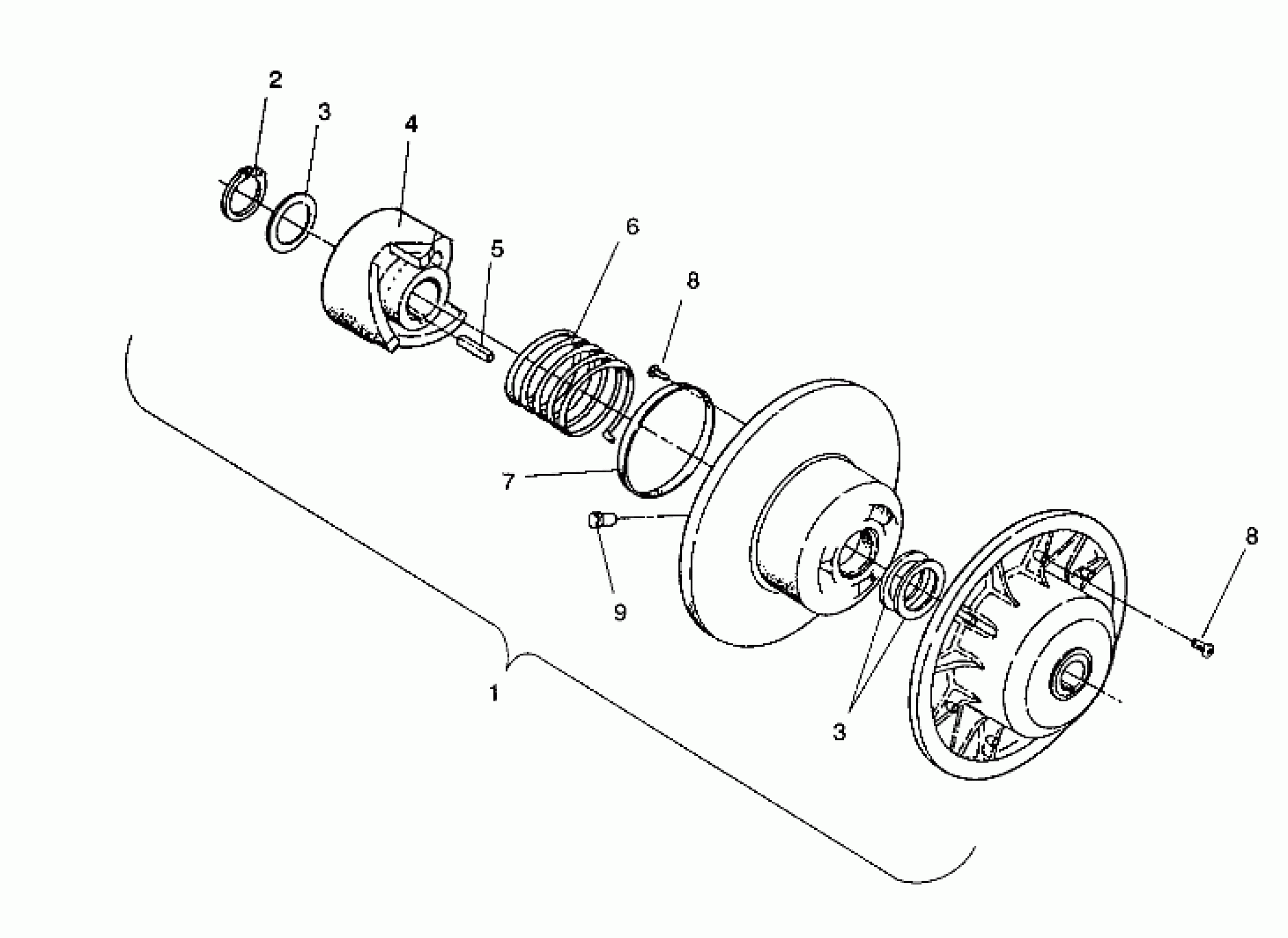 2
3
4
5
6
8
7
9
8
1
3