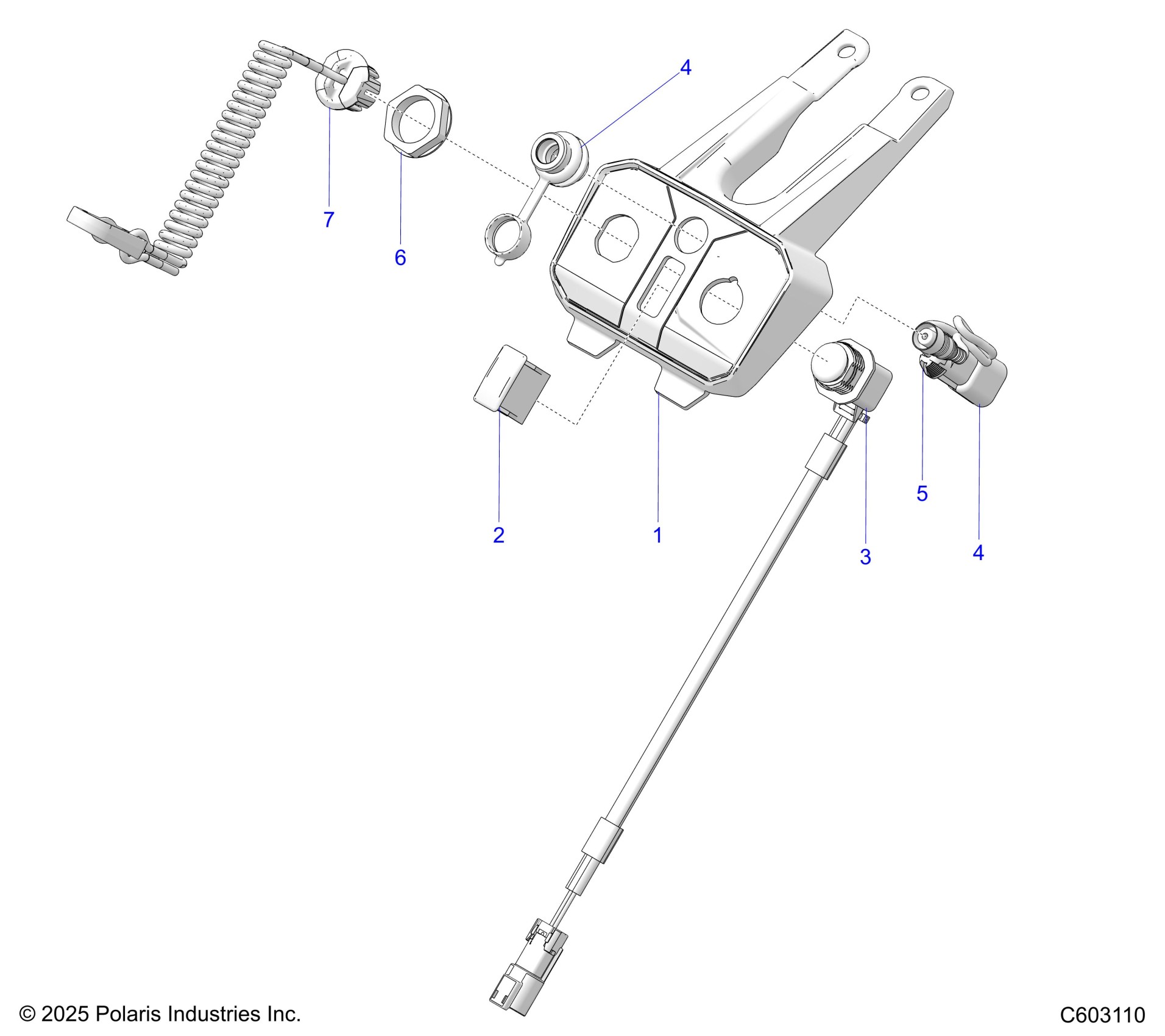 4

7

6

5

2

1

3

4

© 2025 Polaris Industries Inc.

C603110