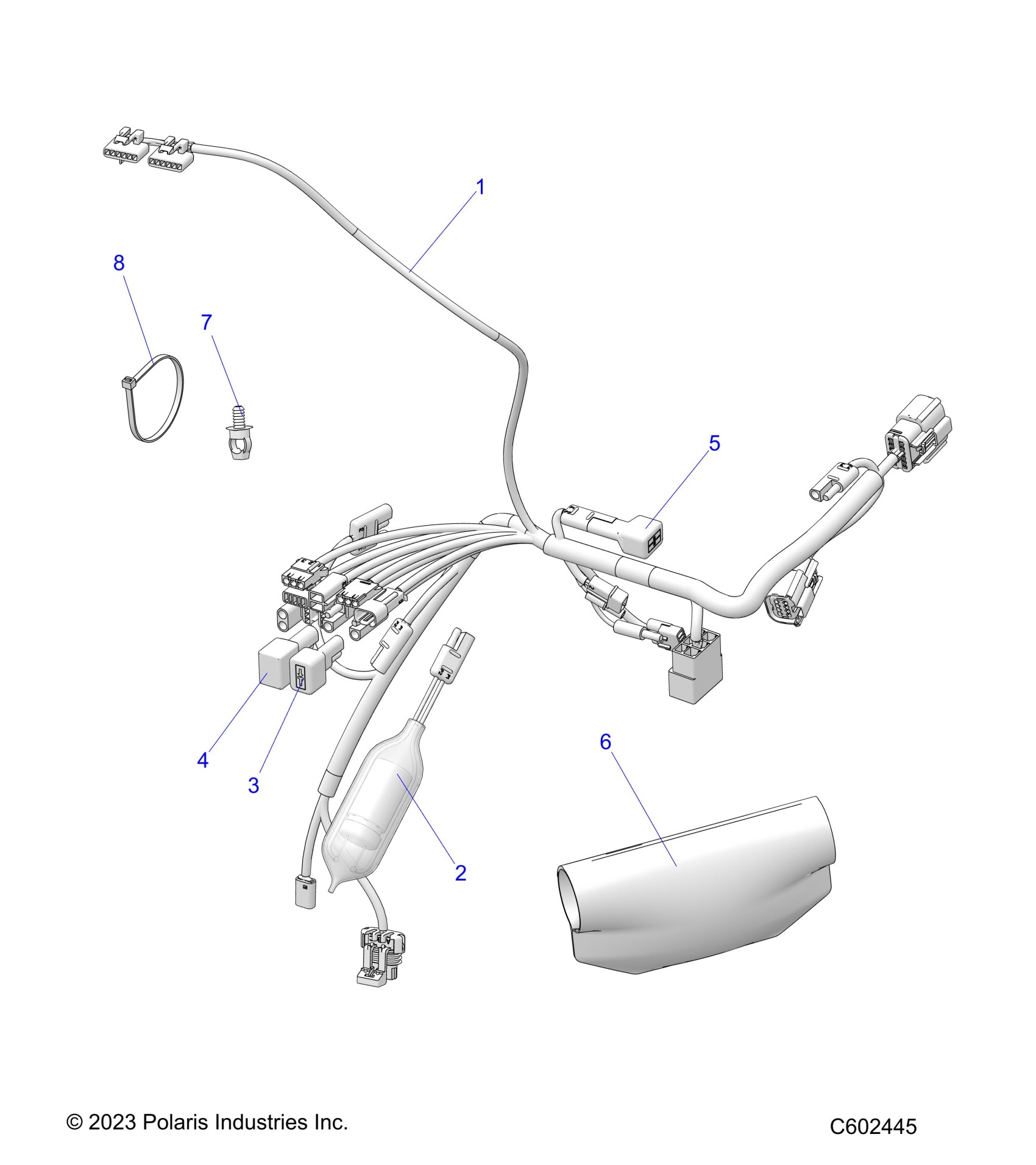 1

8

7

5

4

3

6

2

© 2023 Polaris Industries Inc.

C602445