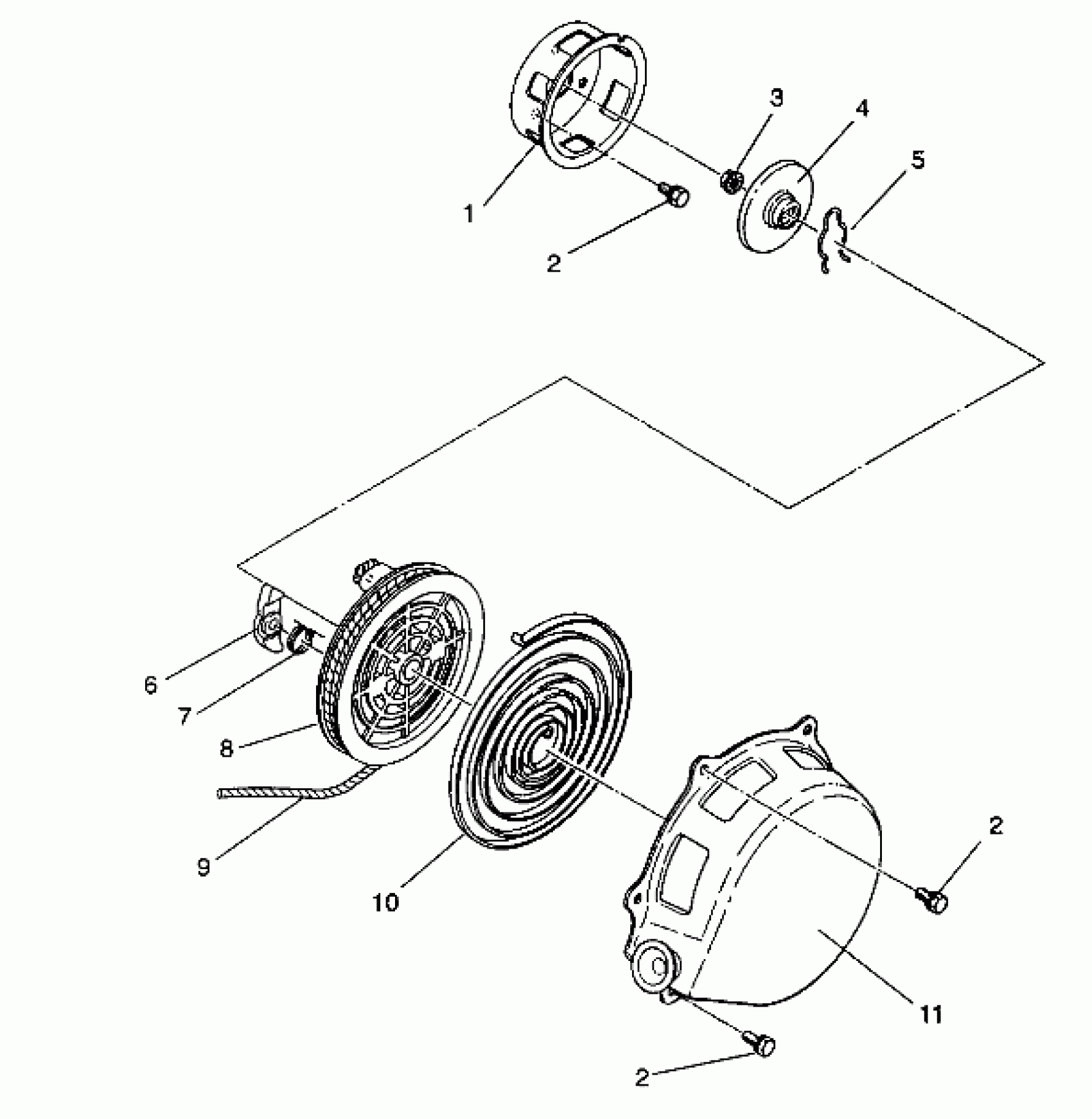 3
4
5
1
2
6
7
8
9
10
2
11
2