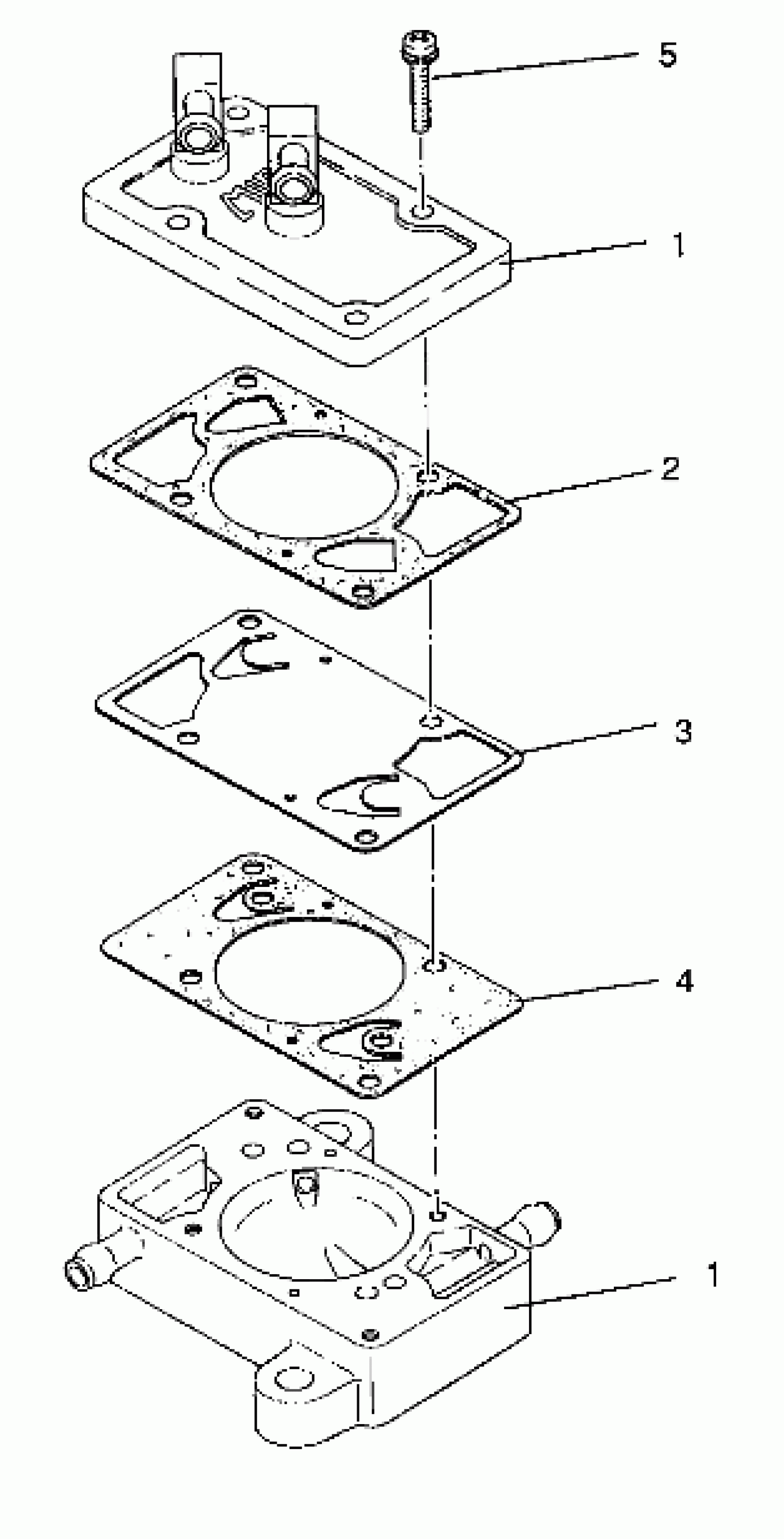 5
1
2
3
4
1