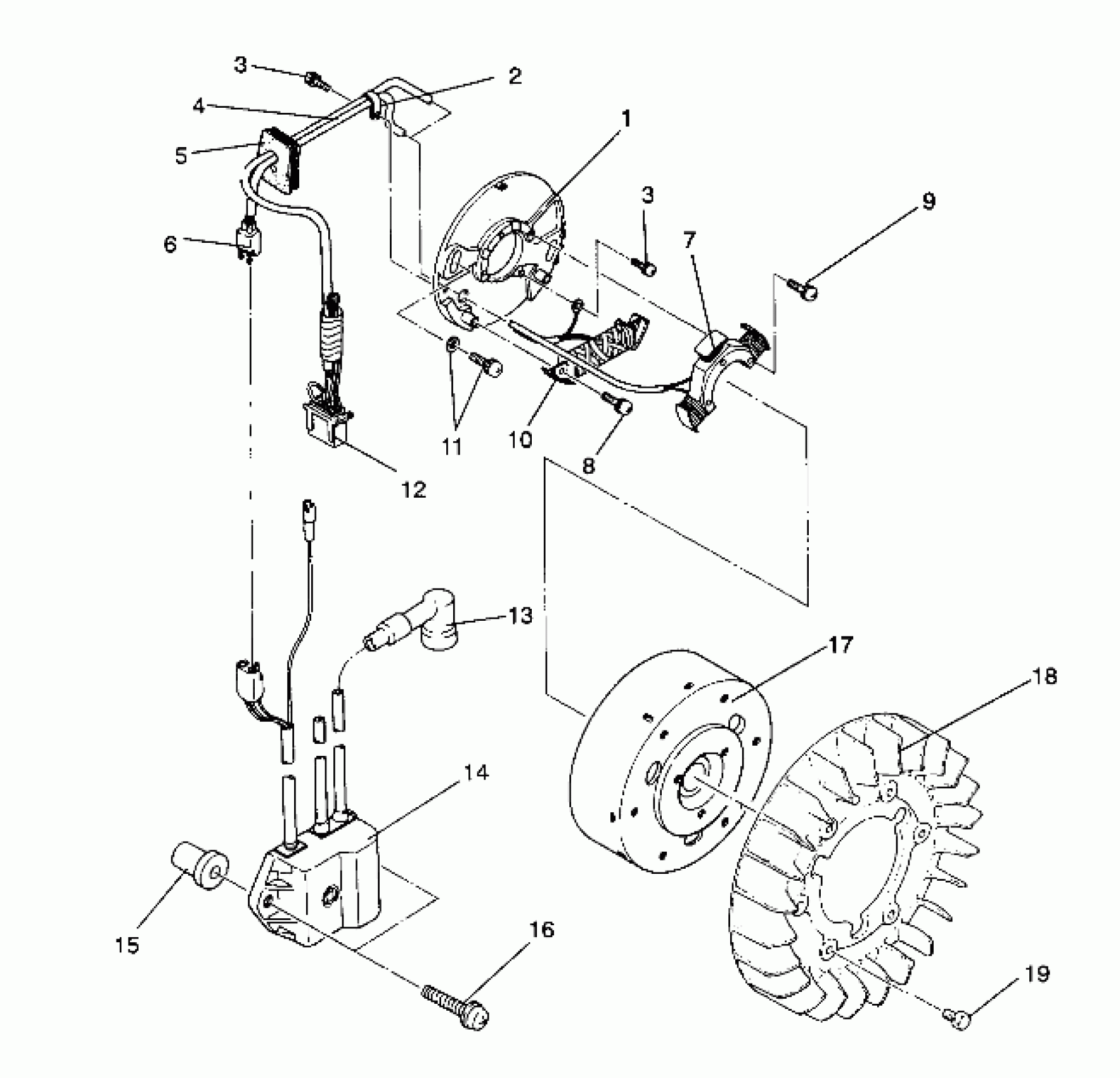 3
2
4
1
5
3
9
7
6
11
10
8
12
13
17
18
14
15
16
19