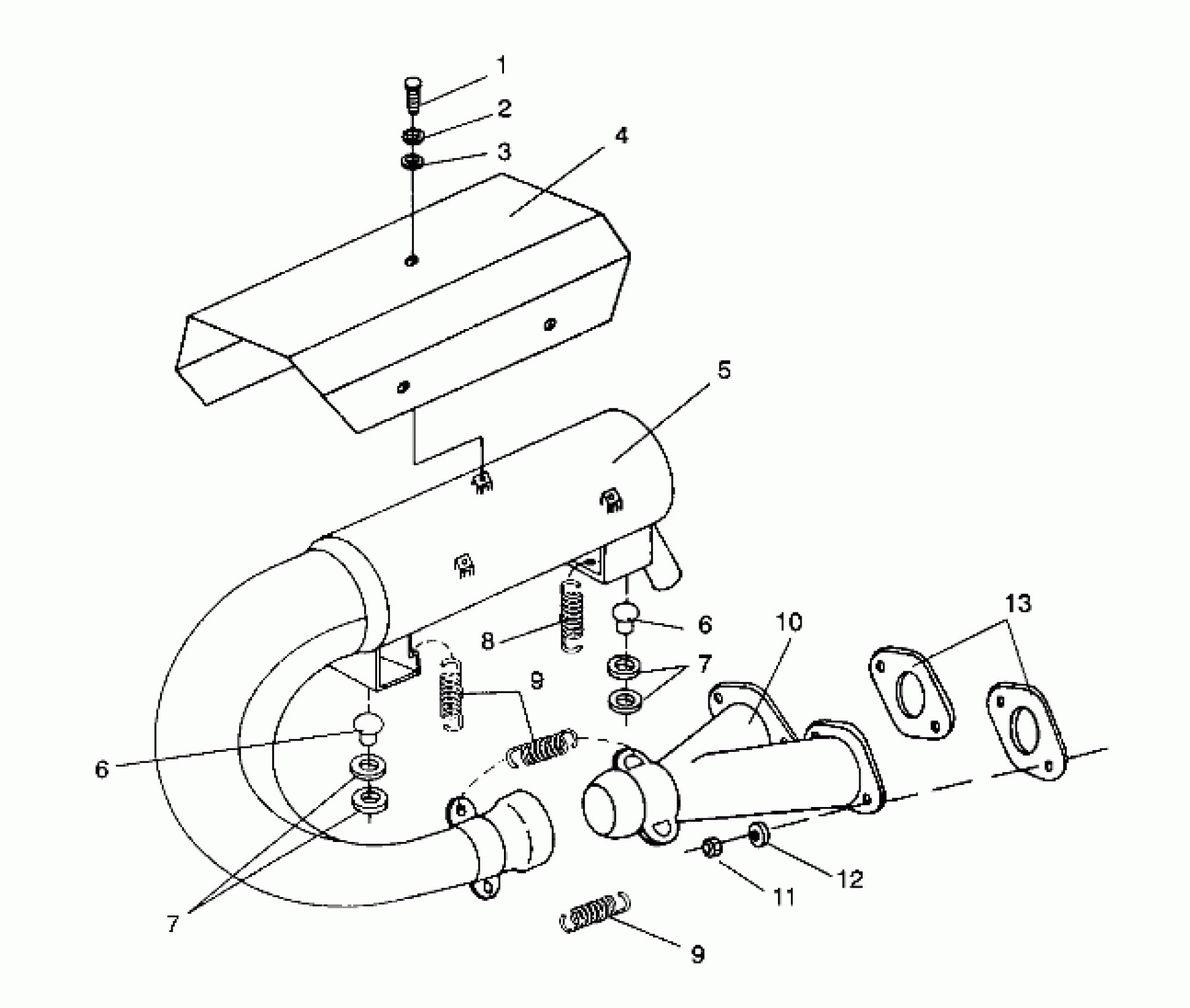 1
2
3
4
5
13
10
6
8
7
9
6
12
11
7
9