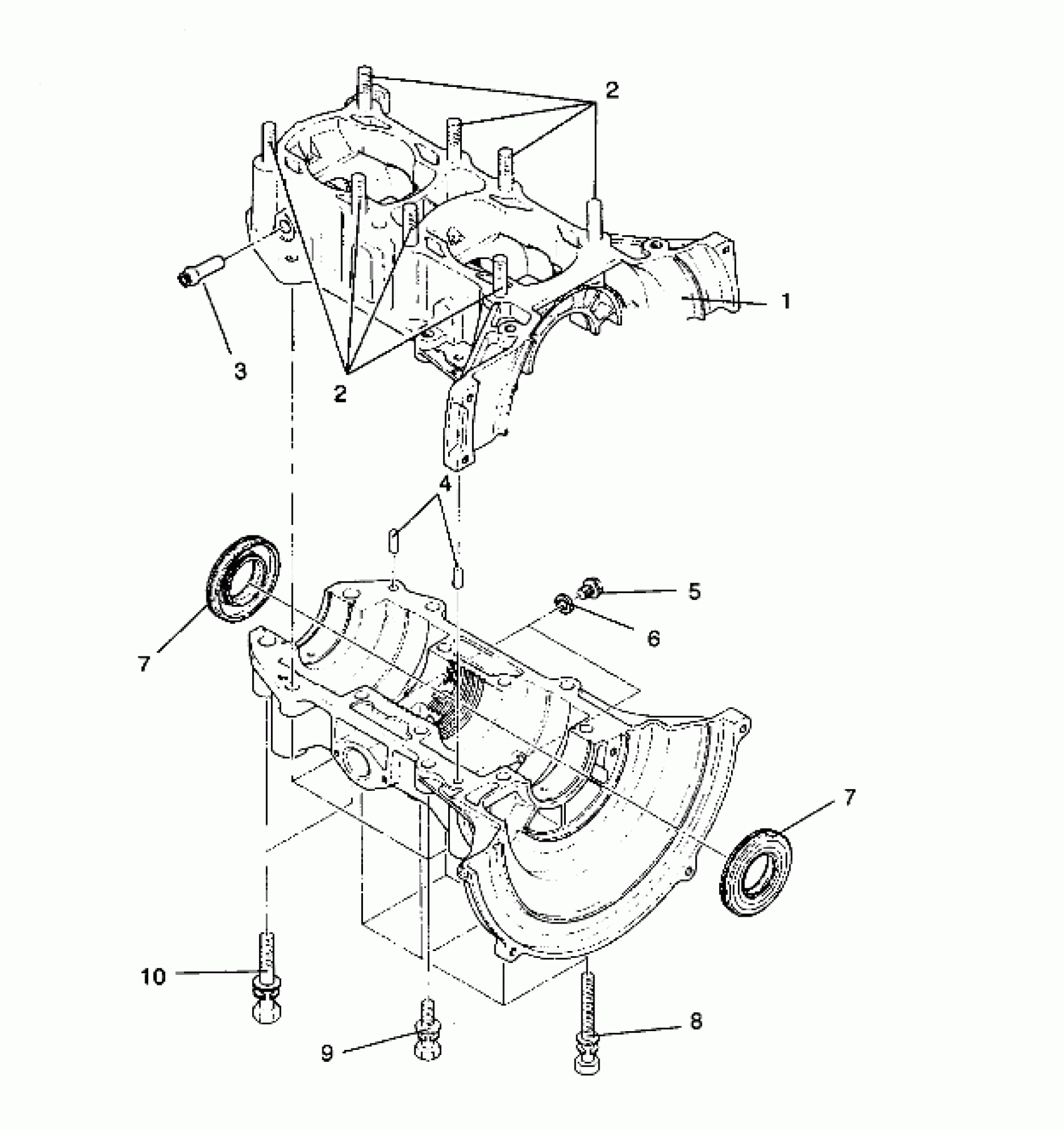 2
1
3
2
4
5
6
7
7
10
9
8