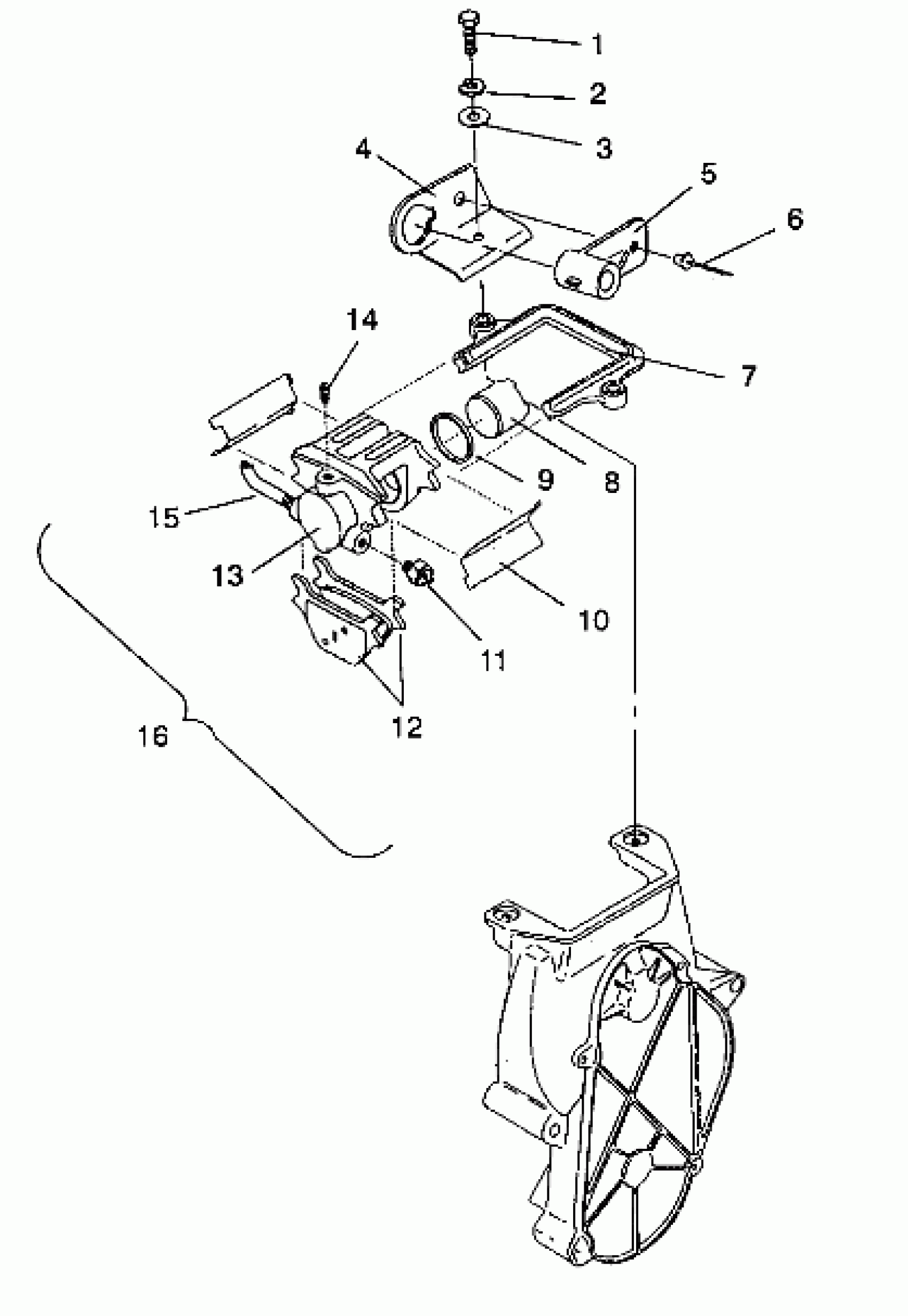 1
2
3
4
5
6
14
7
9
8
15
13
10
11
12
16