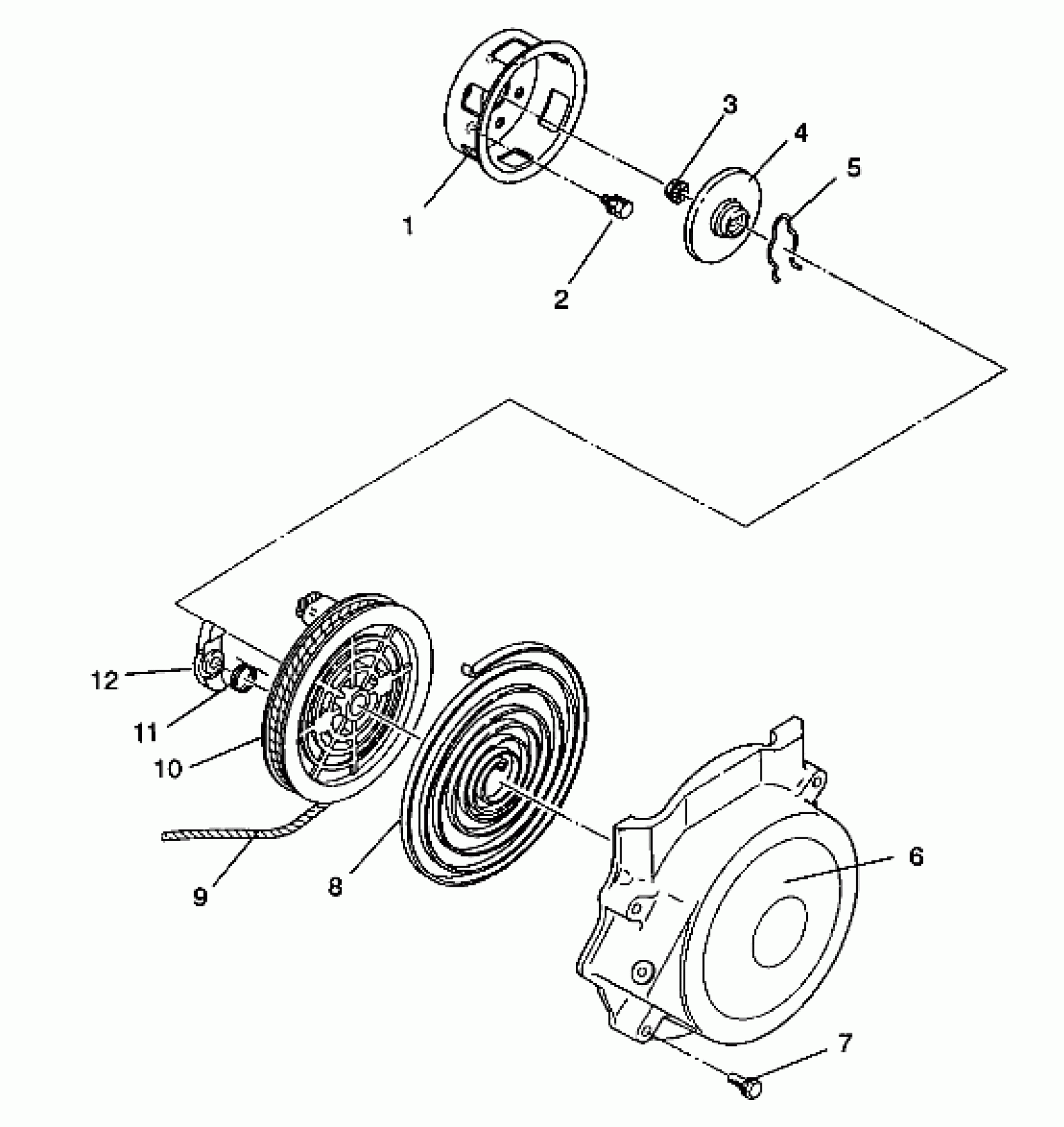 3
4
5
1
2
12
11
10
9
8
6
7