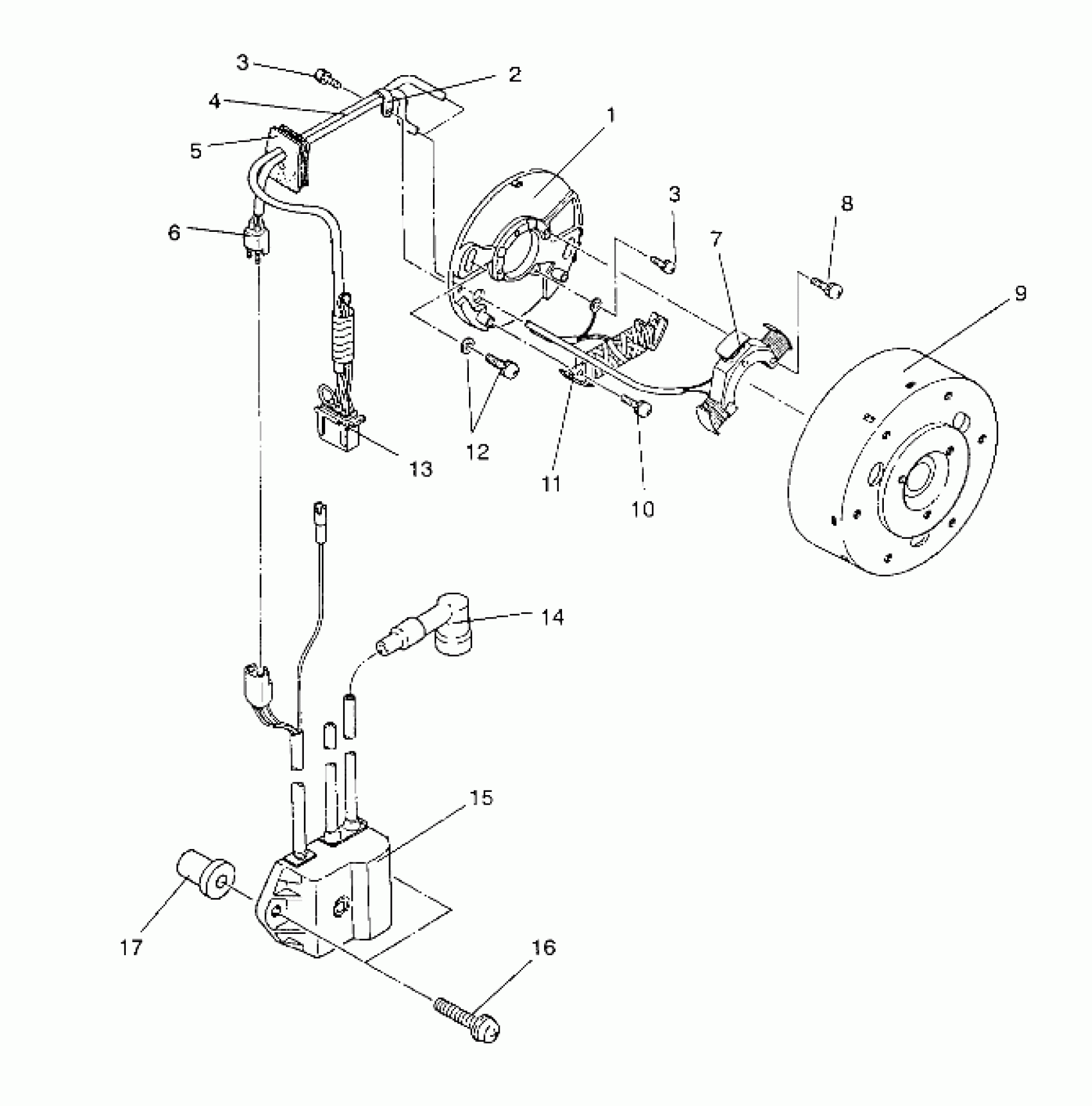 3
2
4
1
5
3
8
6
7
9
12
13
11
10
14
15
17
16