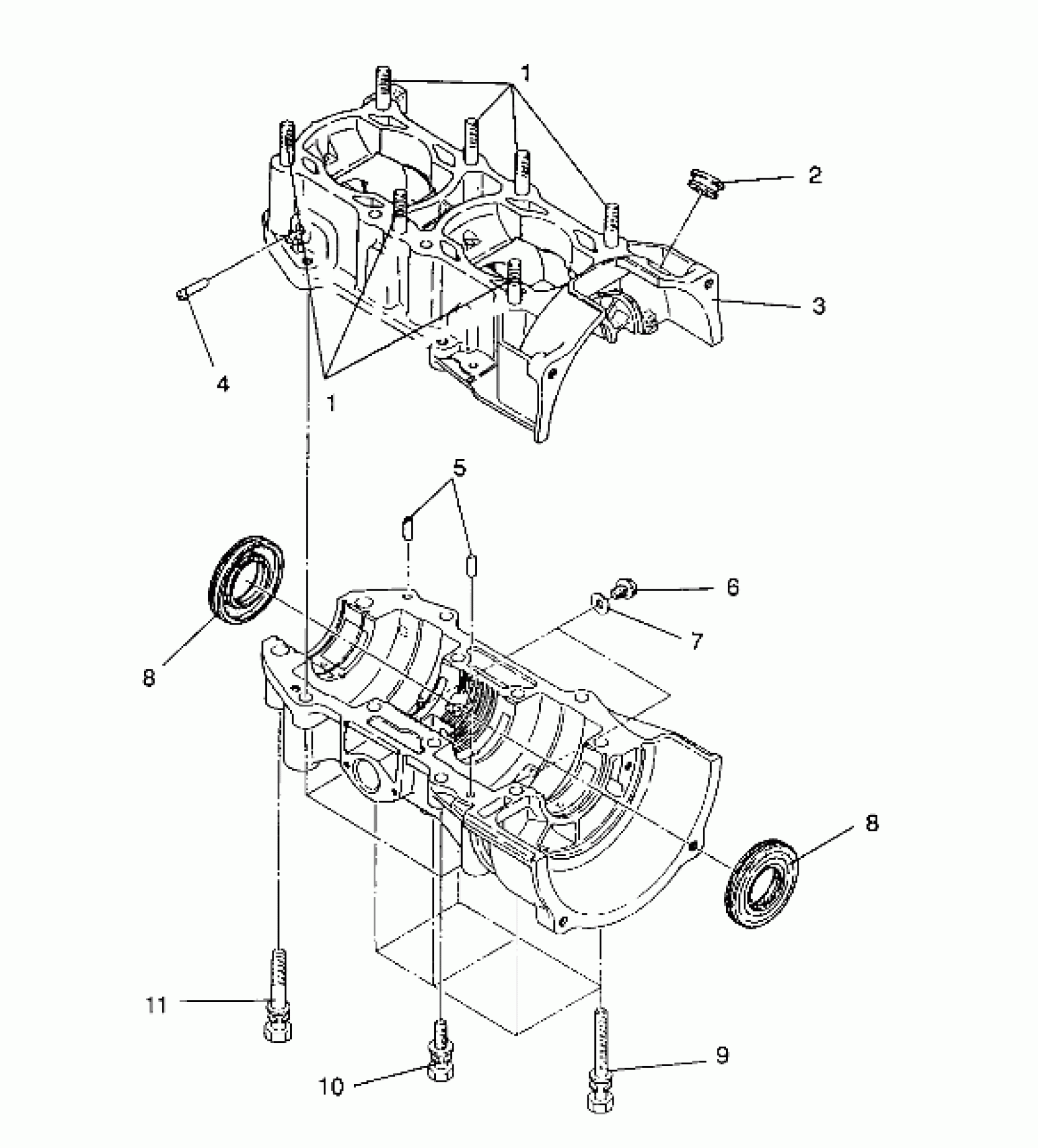 1
2
3
4
1
5
6
7
8
8
11
10
9