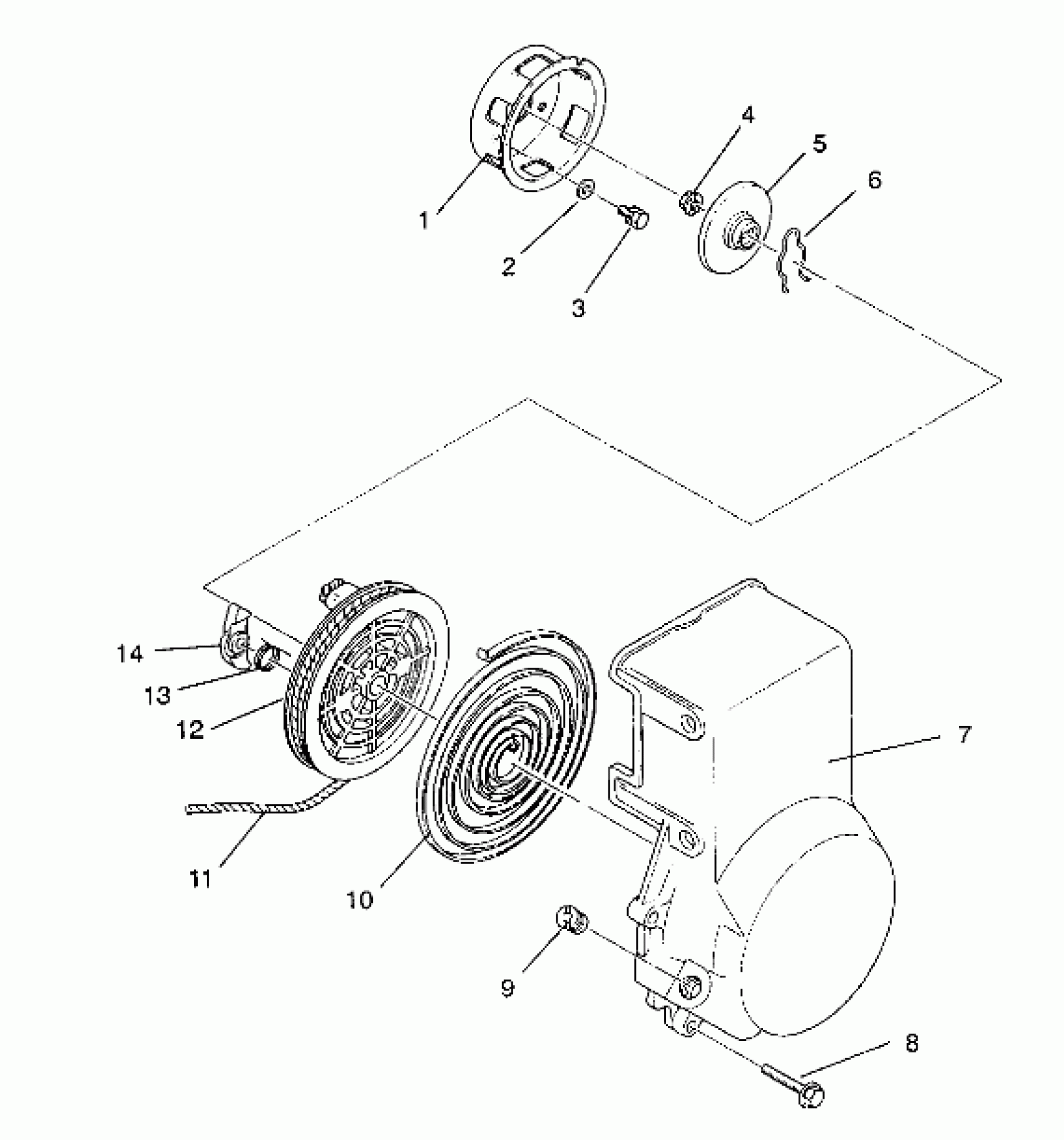 4
5
6
1
2
3
14
13
12
7
11
10
9
8