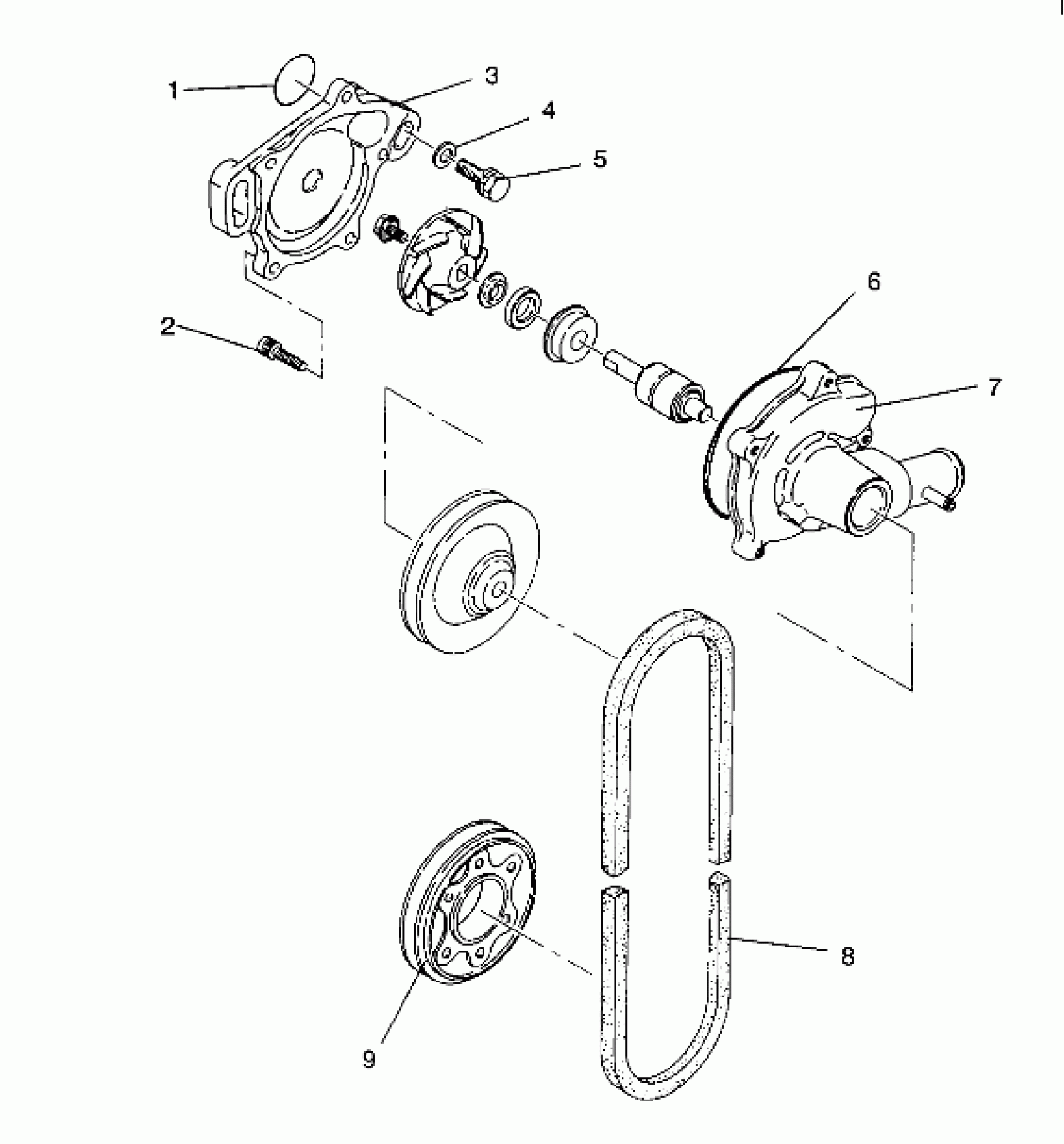 1
3
4
5
2
6
7
8
9