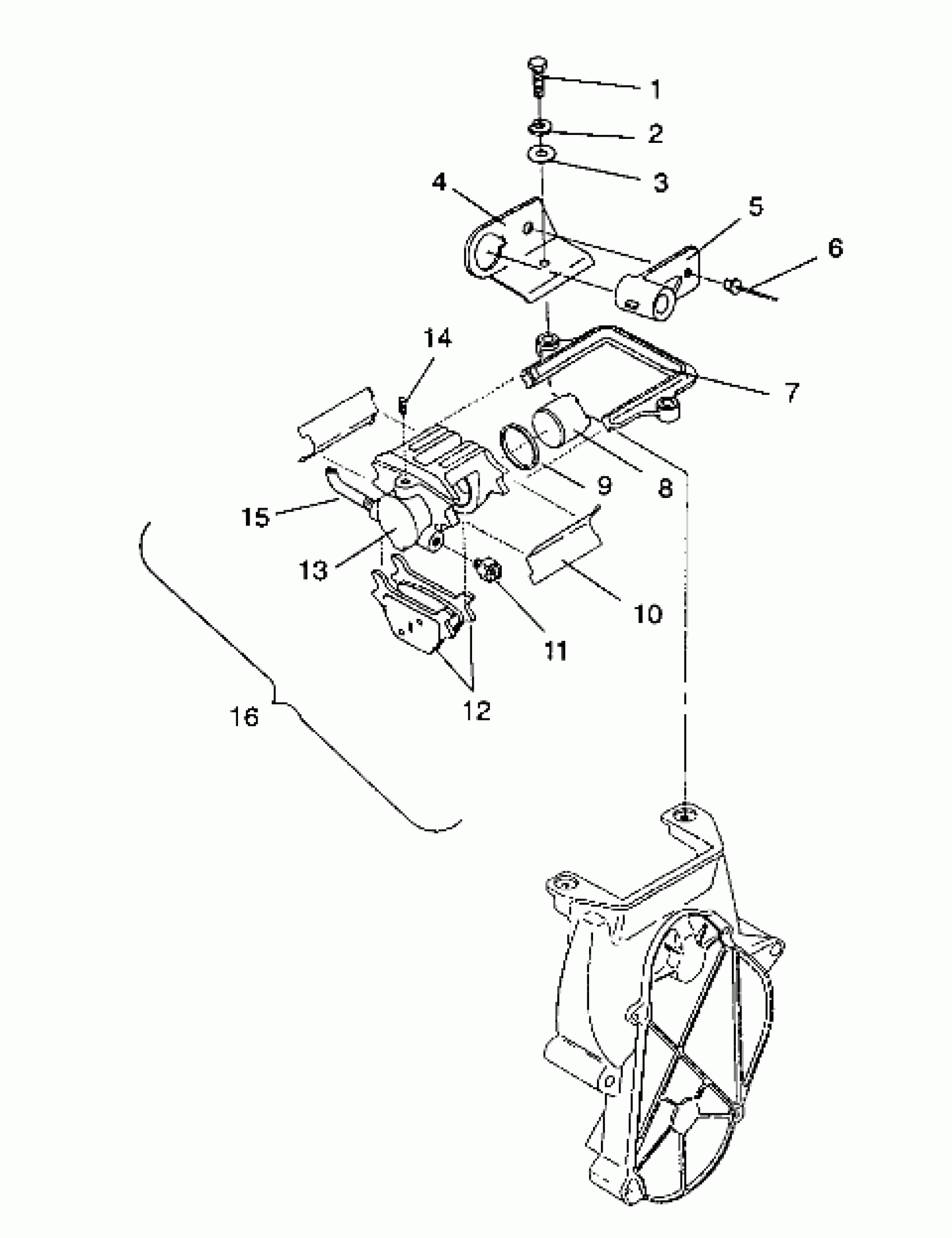 1
2
3
4
5
6
14
7
9
8
15
13
10
11
12
16