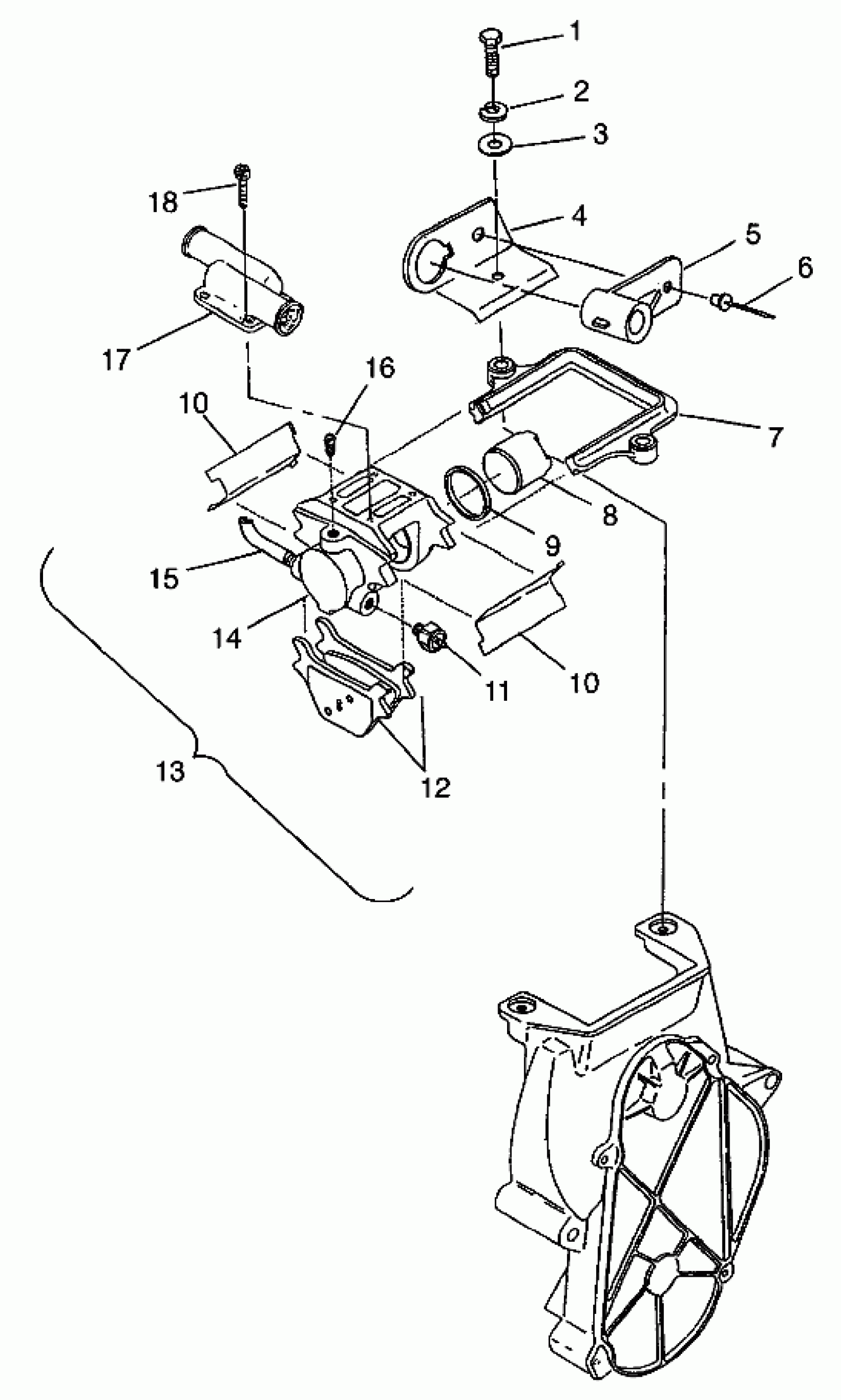 1
2
3
18
4
5
6
17
16
10
7
8
9
15
14
11
10
12
13