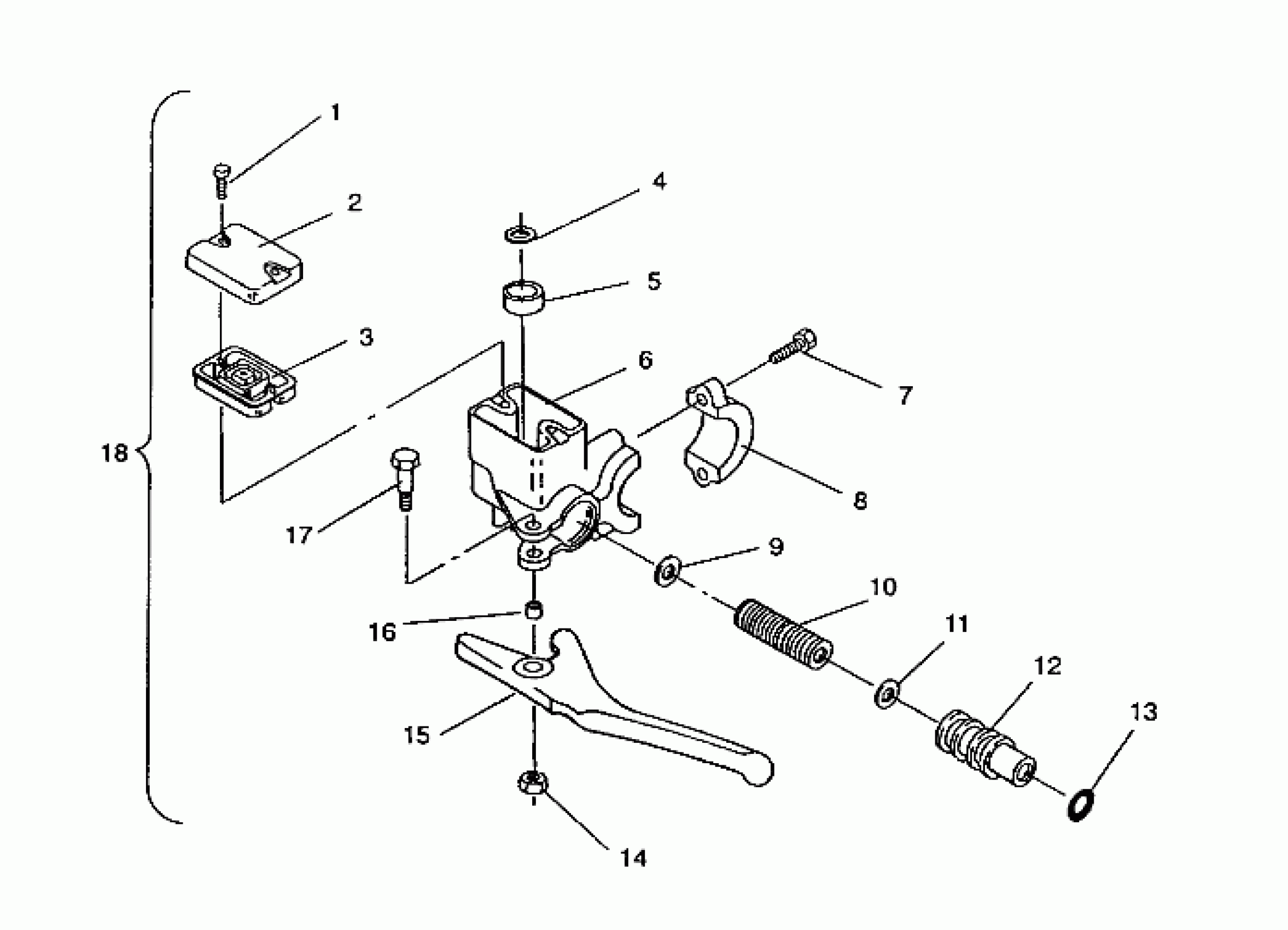 1
2
4
5
3
6
7
18
8
17
9
10
16
11
12
13
15
14