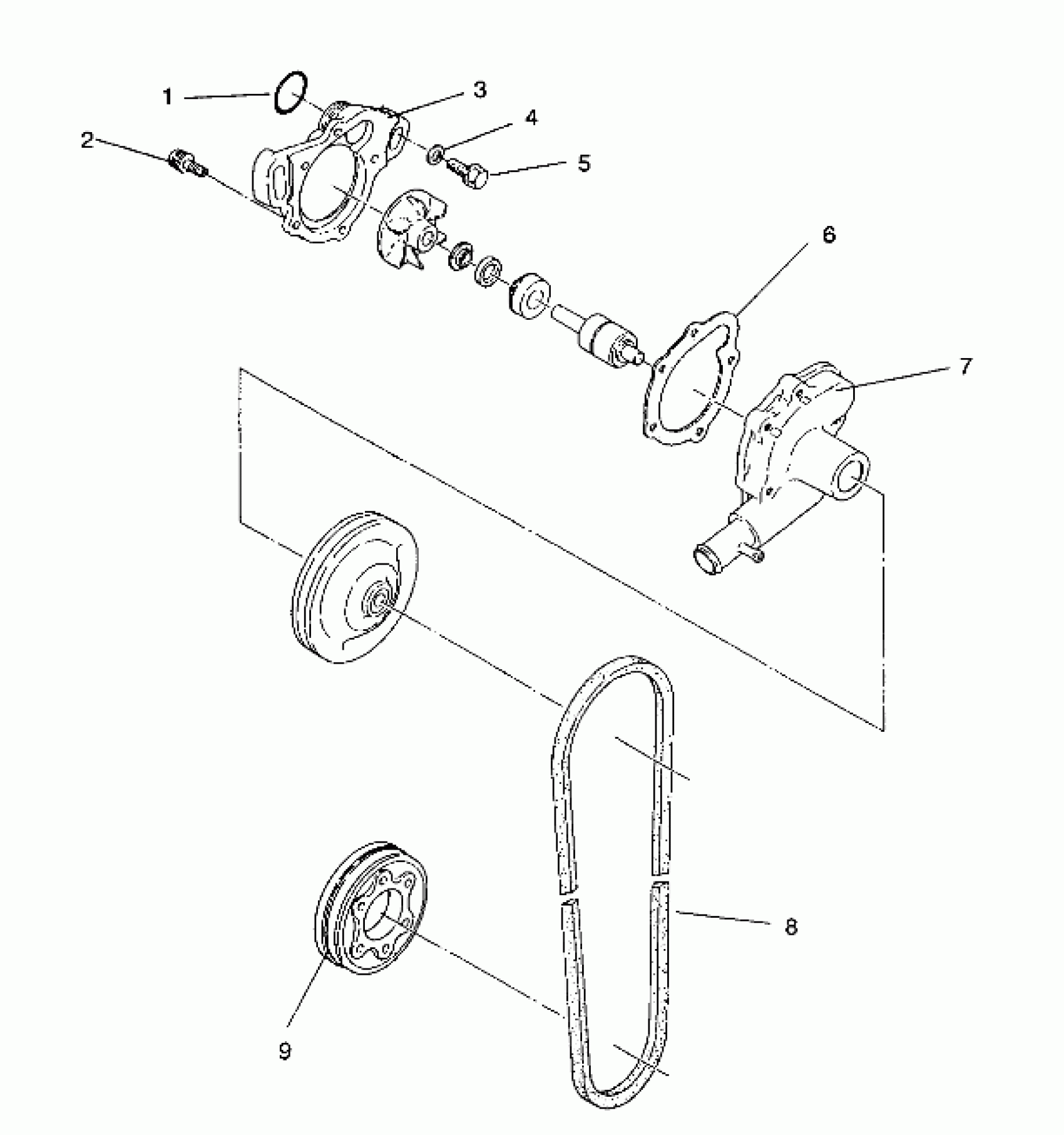 1
3
2
4
5
6
7
8
9