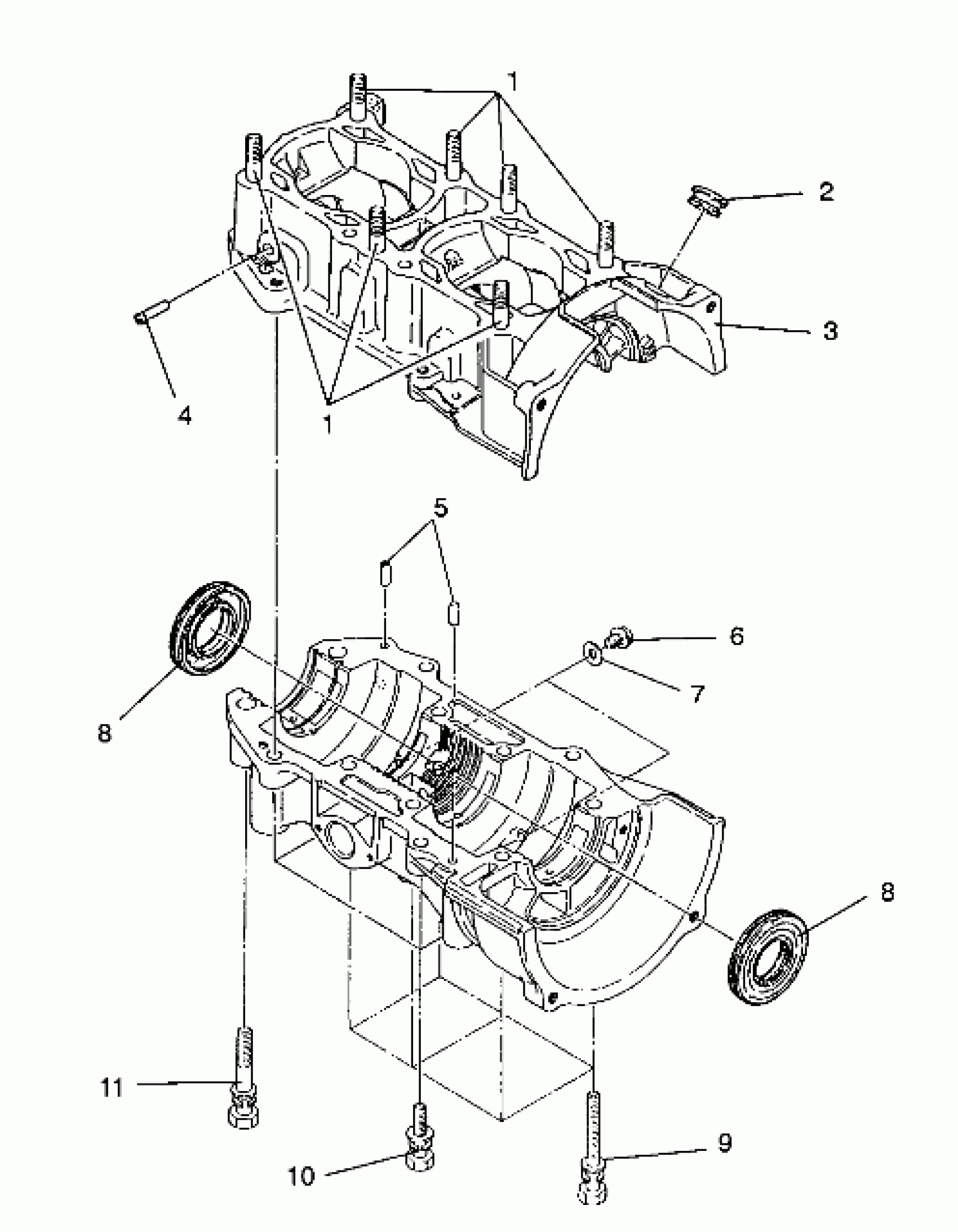 1
2
3
4
1
5
6
7
8
8
11
10
9